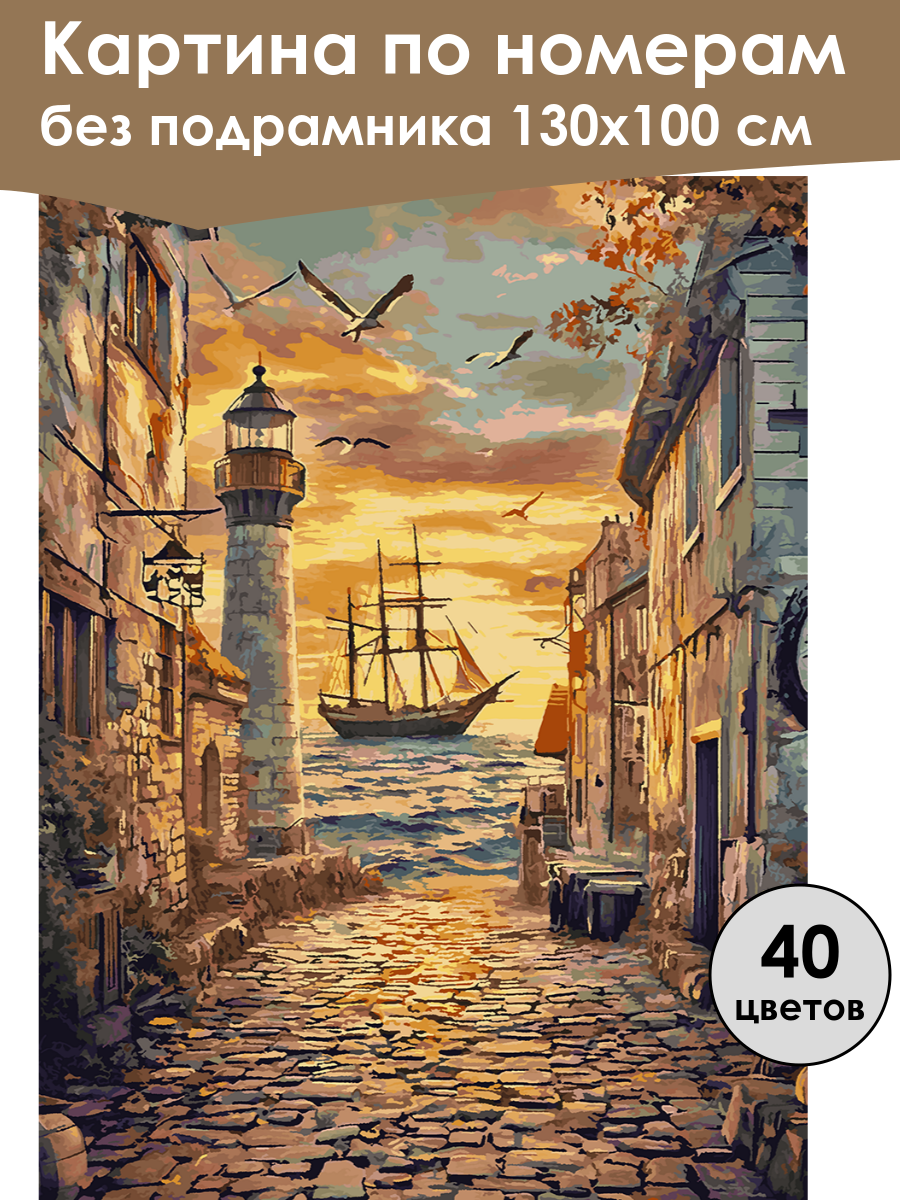 Картина по номерам
без подрамника 130х100 см

40
цветов