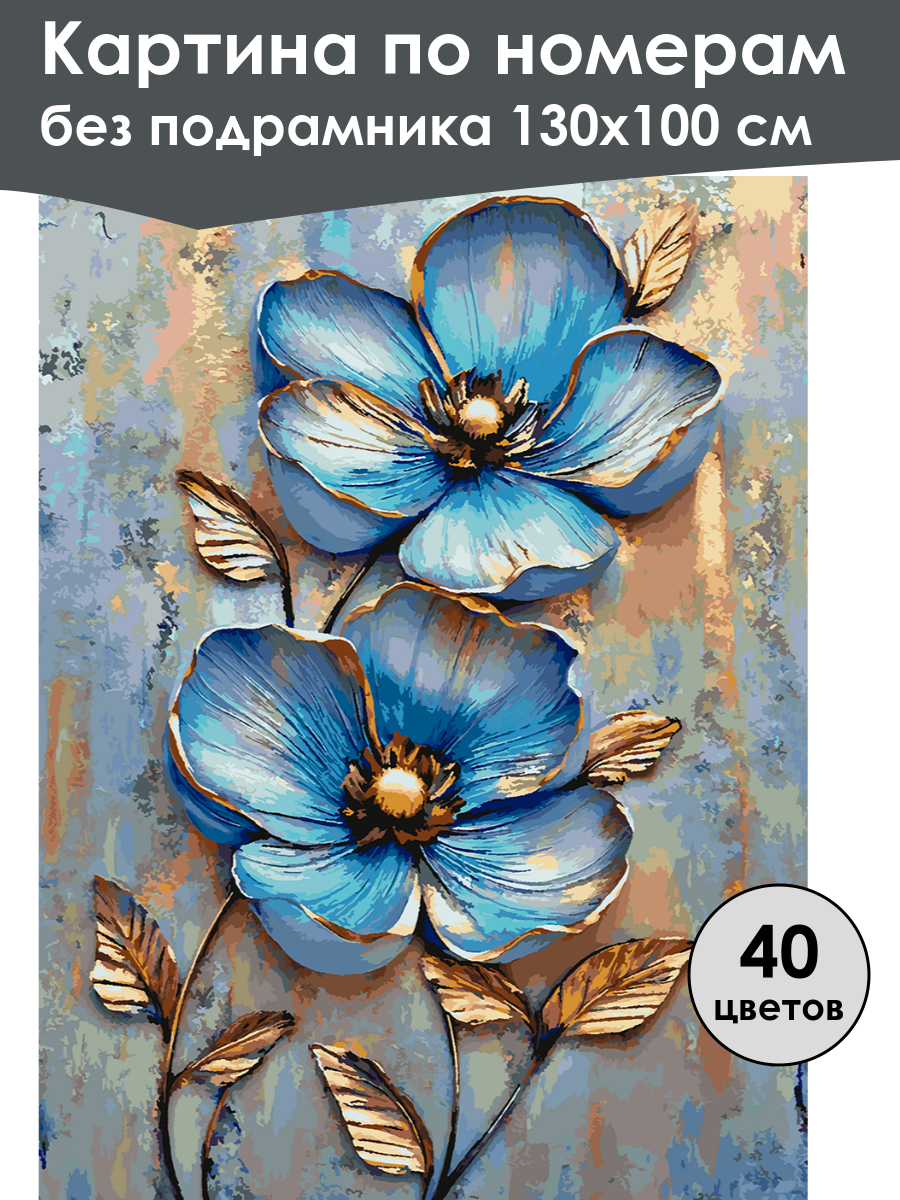 Картина по номерам
без подрамника 130х100 см

40
цветов