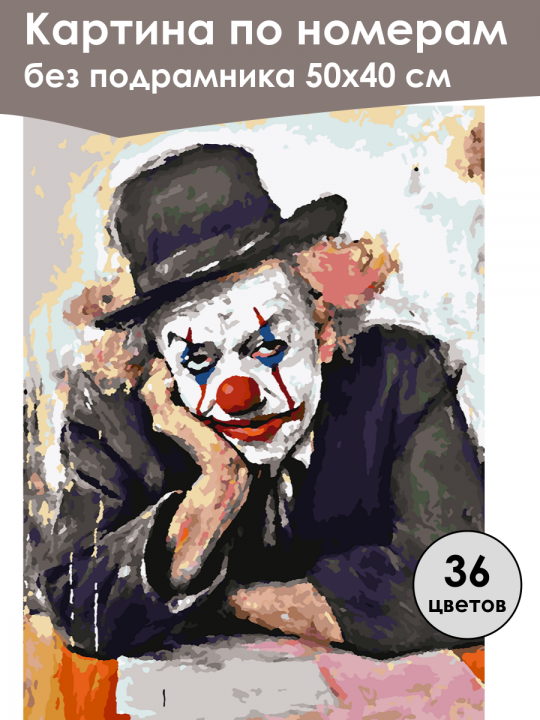 Картина по номерам
без подрамника 50х40 см

36
цветов