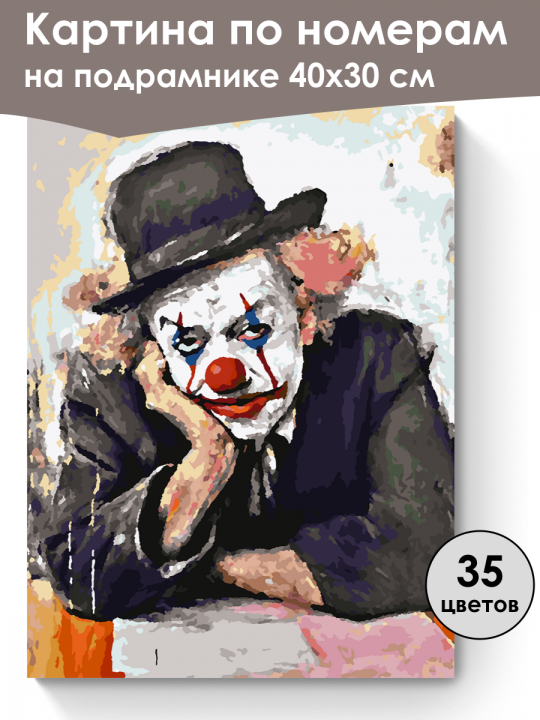 Картина по номерам
на подрамнике 40х30 см

35
цветов