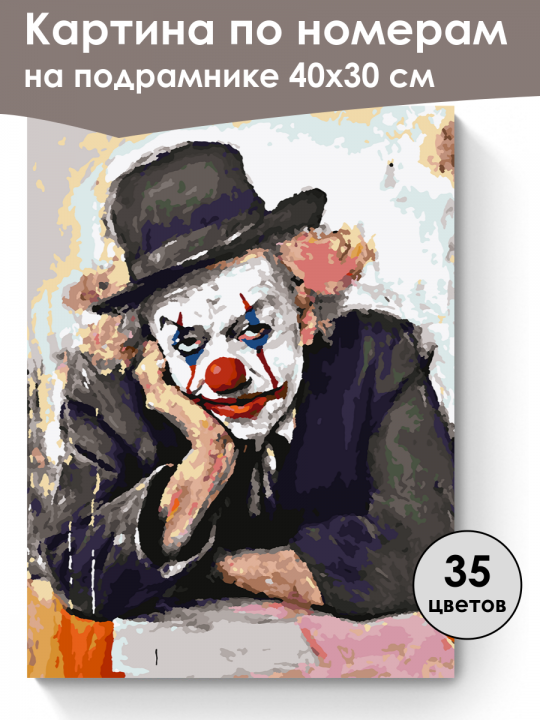 Картина по номерам
на подрамнике 40х30 см

35
цветов