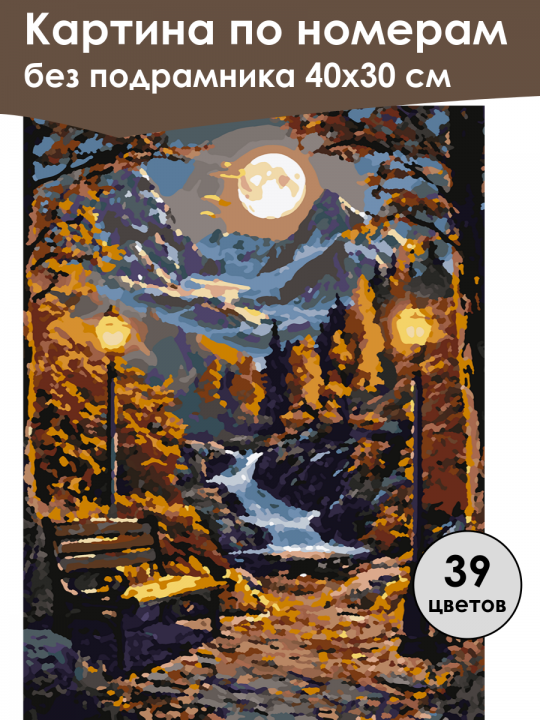 Картина по номерам
без подрамника 40х30 см

39
цветов