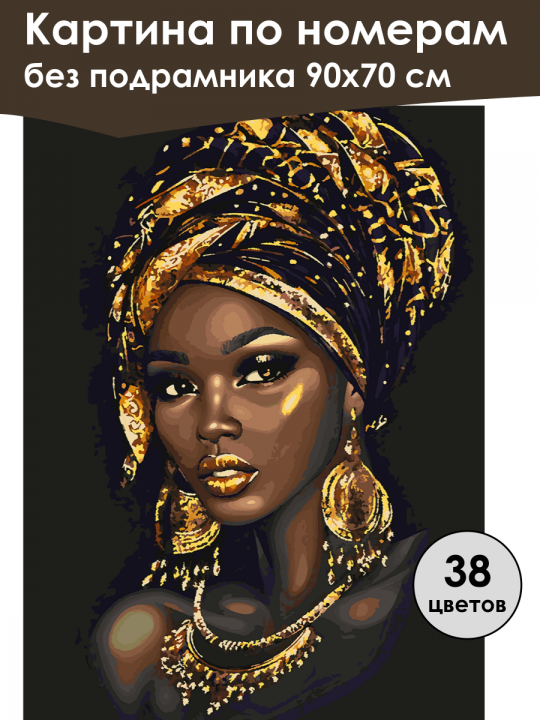 Картина по номерам
без подрамника 90х70 см

38
цветов