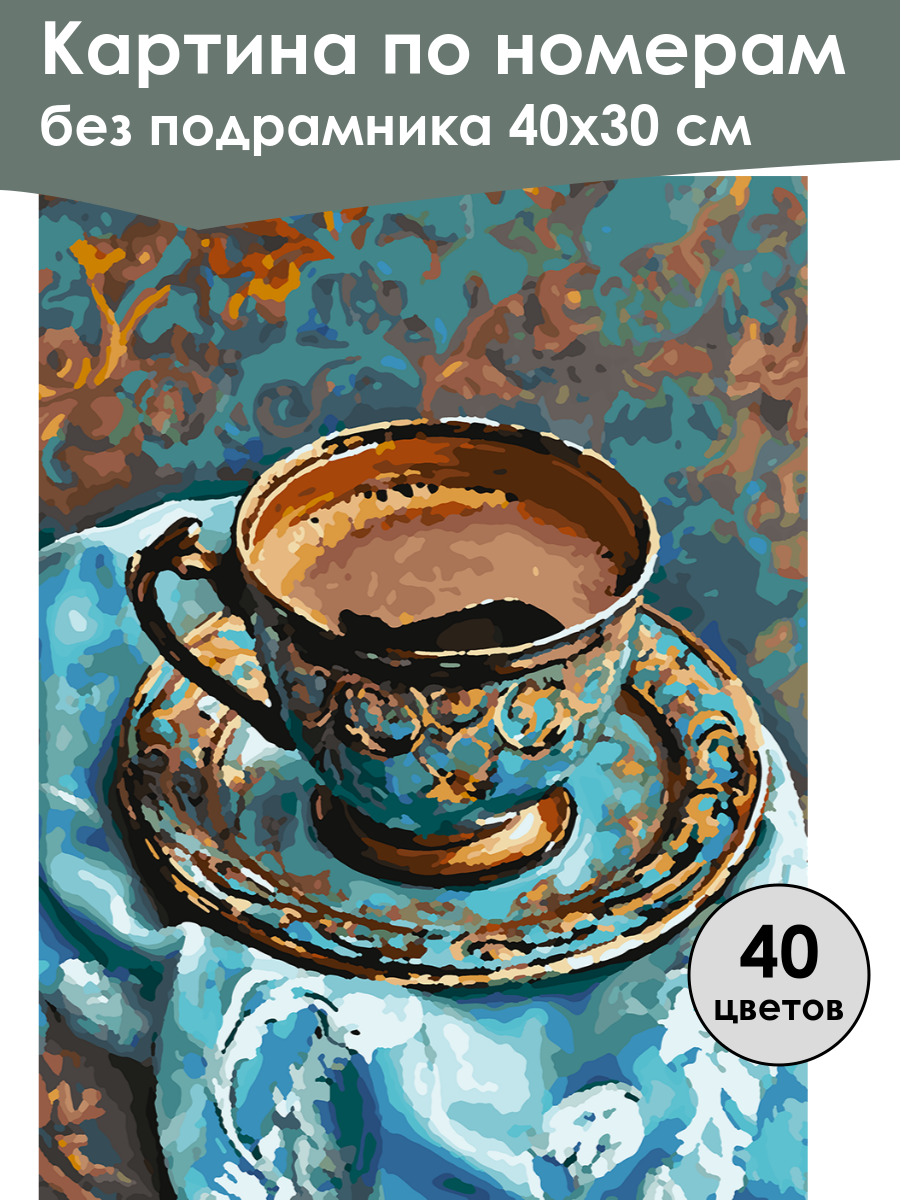 Картина по номерам
без подрамника 40х30 см

40
цветов