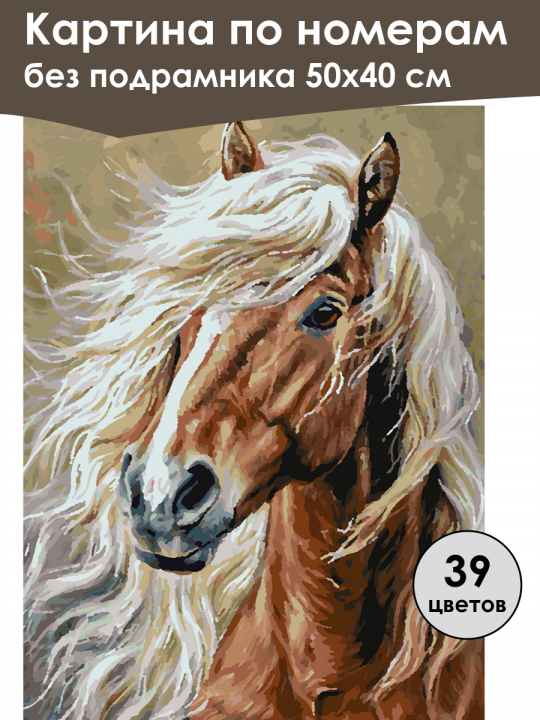 Картина по номерам
без подрамника 50х40 см

39
цветов