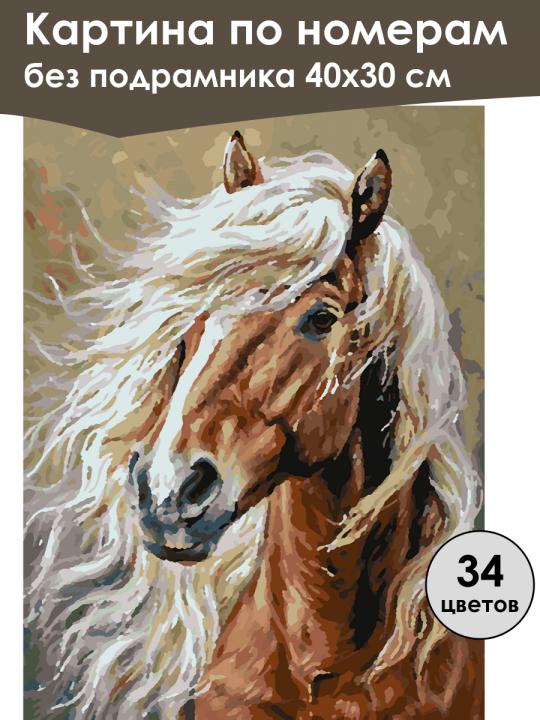 Картина по номерам
без подрамника 40x30 см

34
цветов