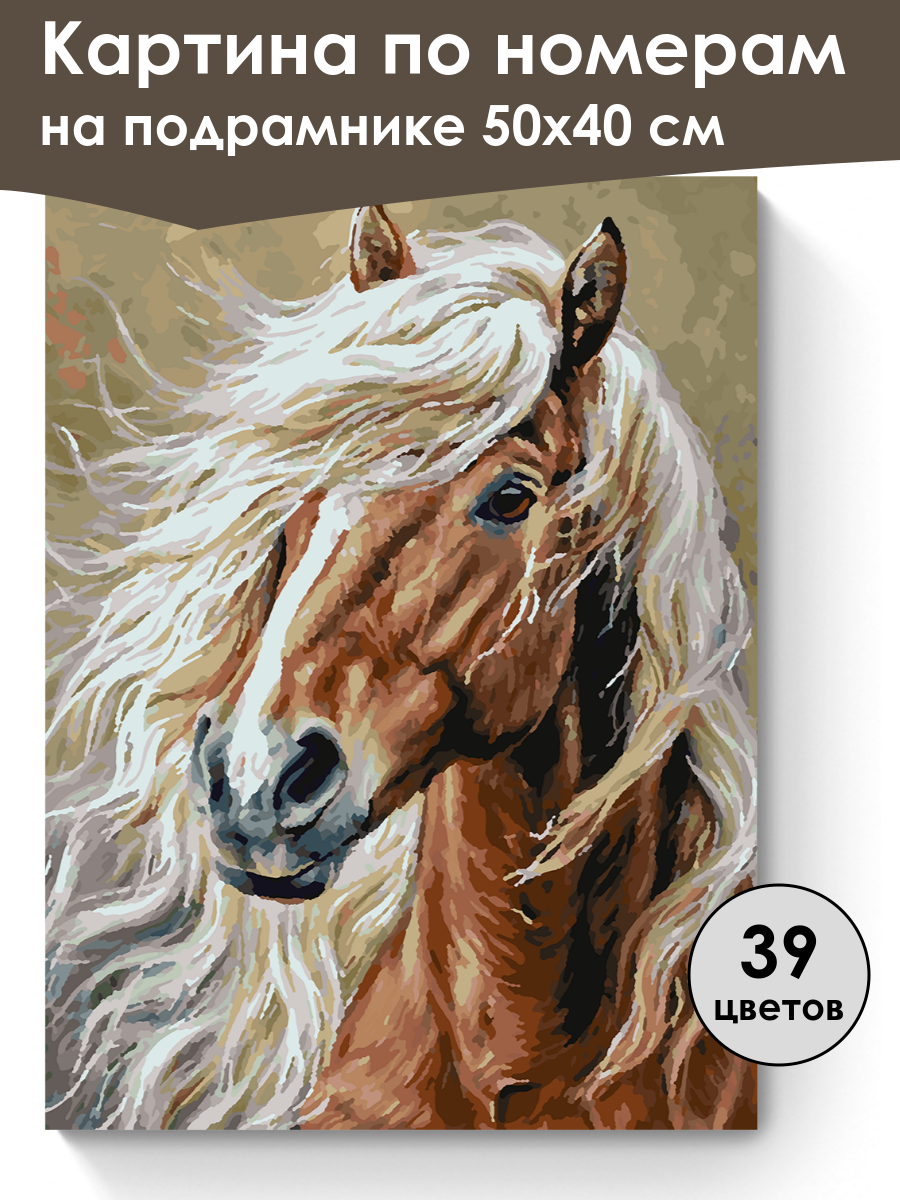 Картина по номерам
на подрамнике 50х40 см

39
цветов