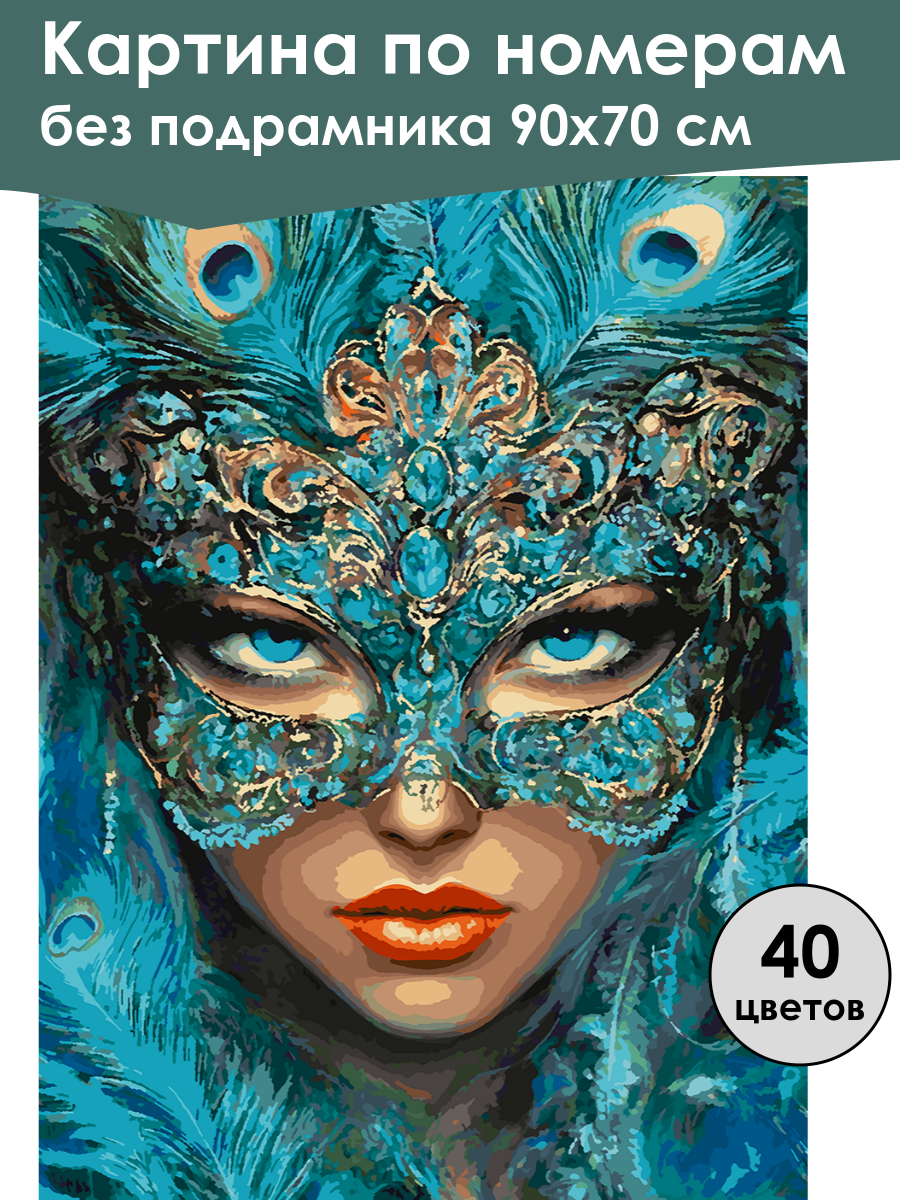 Картина по номерам
без подрамника 90х70 см

40
цветов