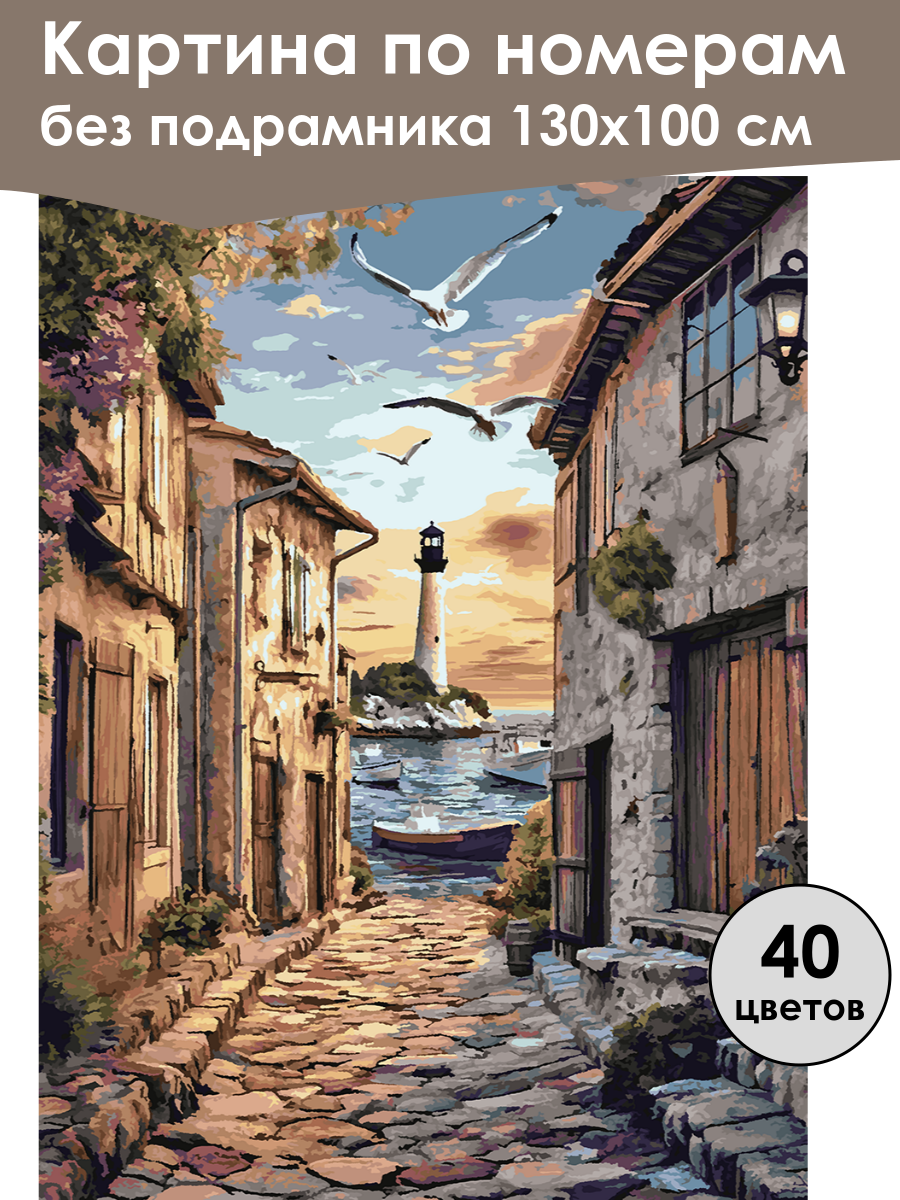 Картина по номерам
без подрамника 130х100 см

40
цветов