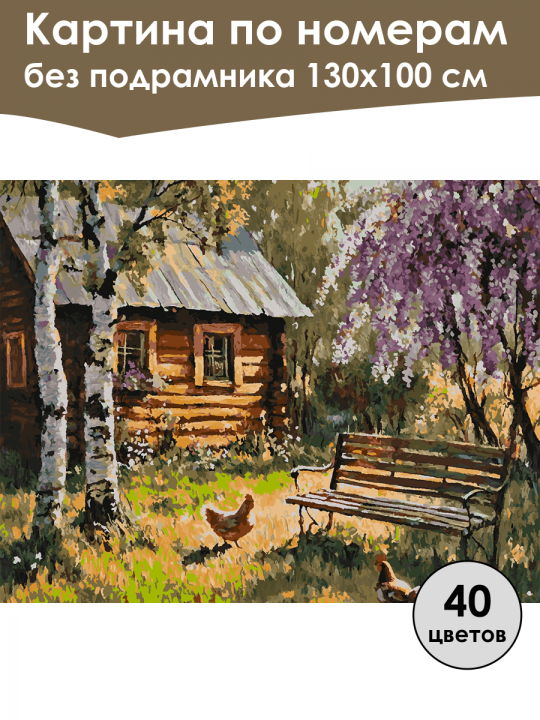 Картина по номерам
без подрамника 130x100 см

40
цветов