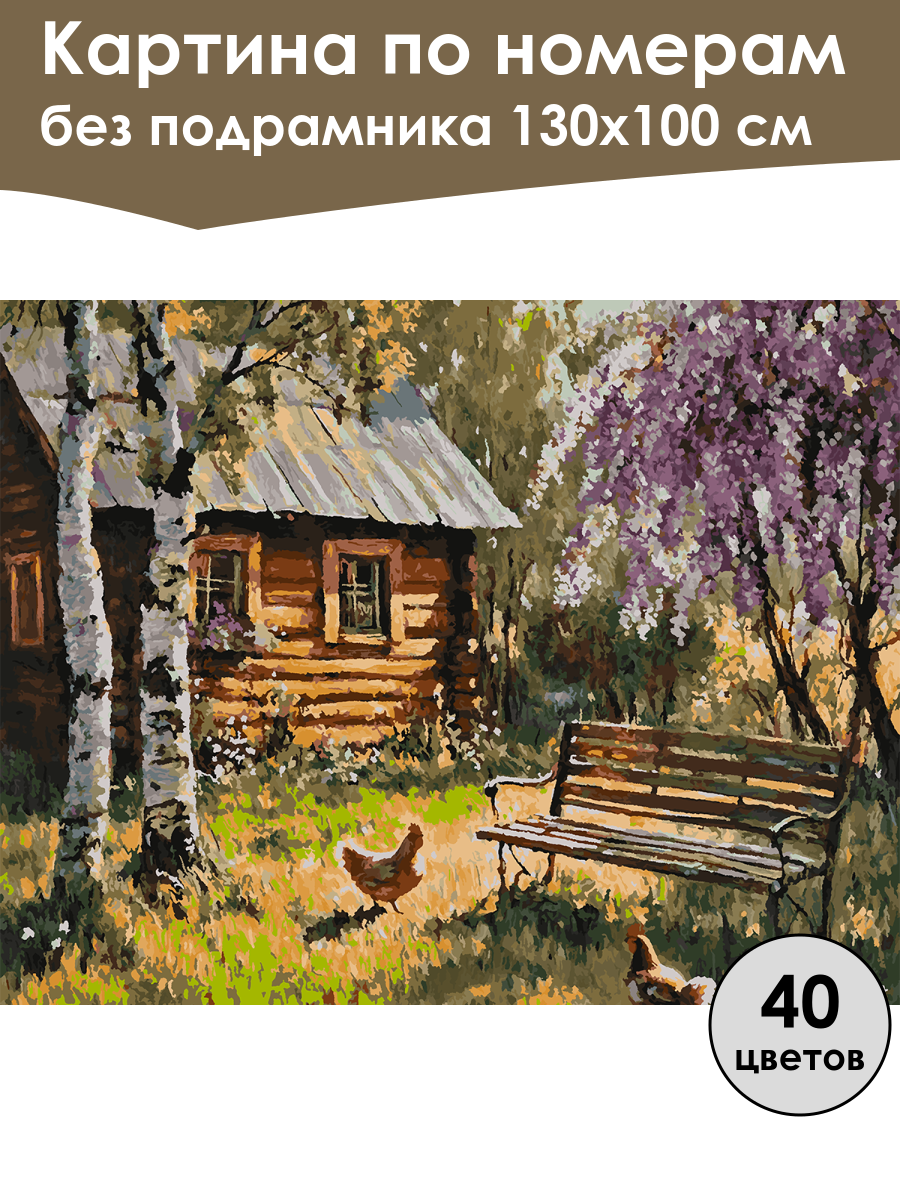 Картина по номерам
без подрамника 130х100 см

40
цветов