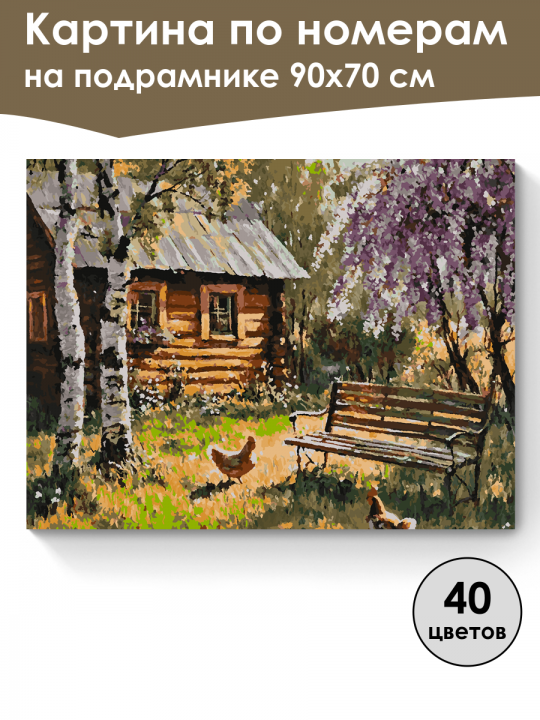 Картина по номерам на подрамнике 90х70 см

40 цветов