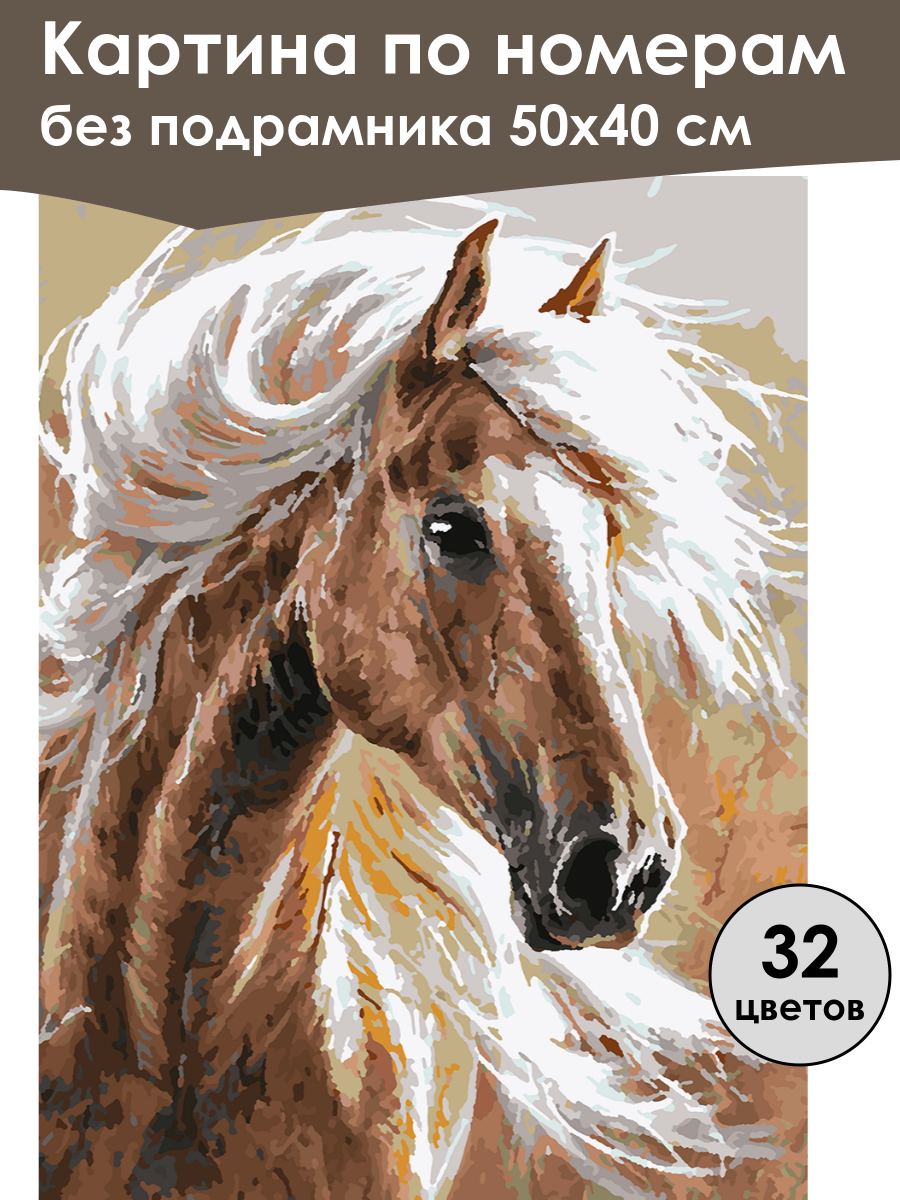 Картина по номерам
без подрамника 50x40 см

32
цветов