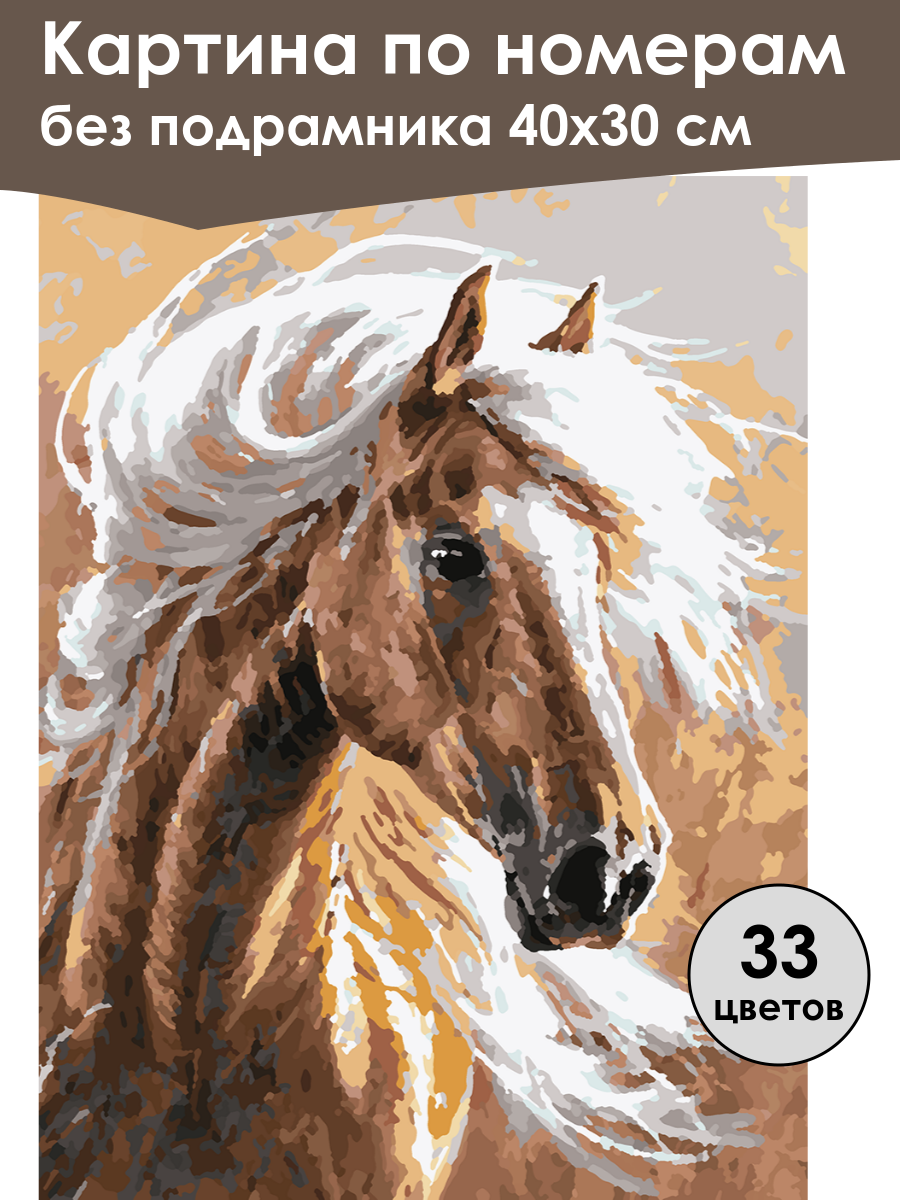 Картина по номерам
без подрамника 40х30 см

33
цветов