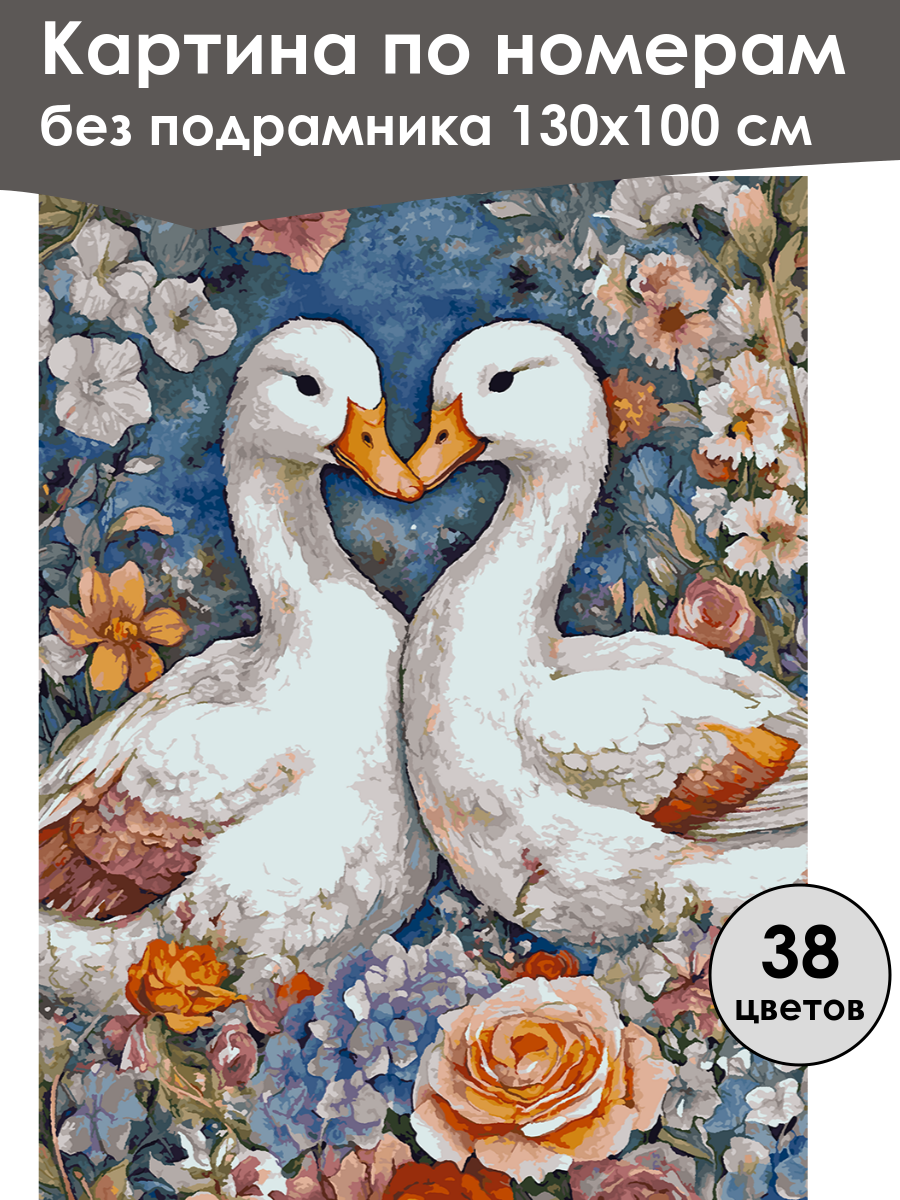 Картина по номерам
без подрамника 130х100 см

38
цветов