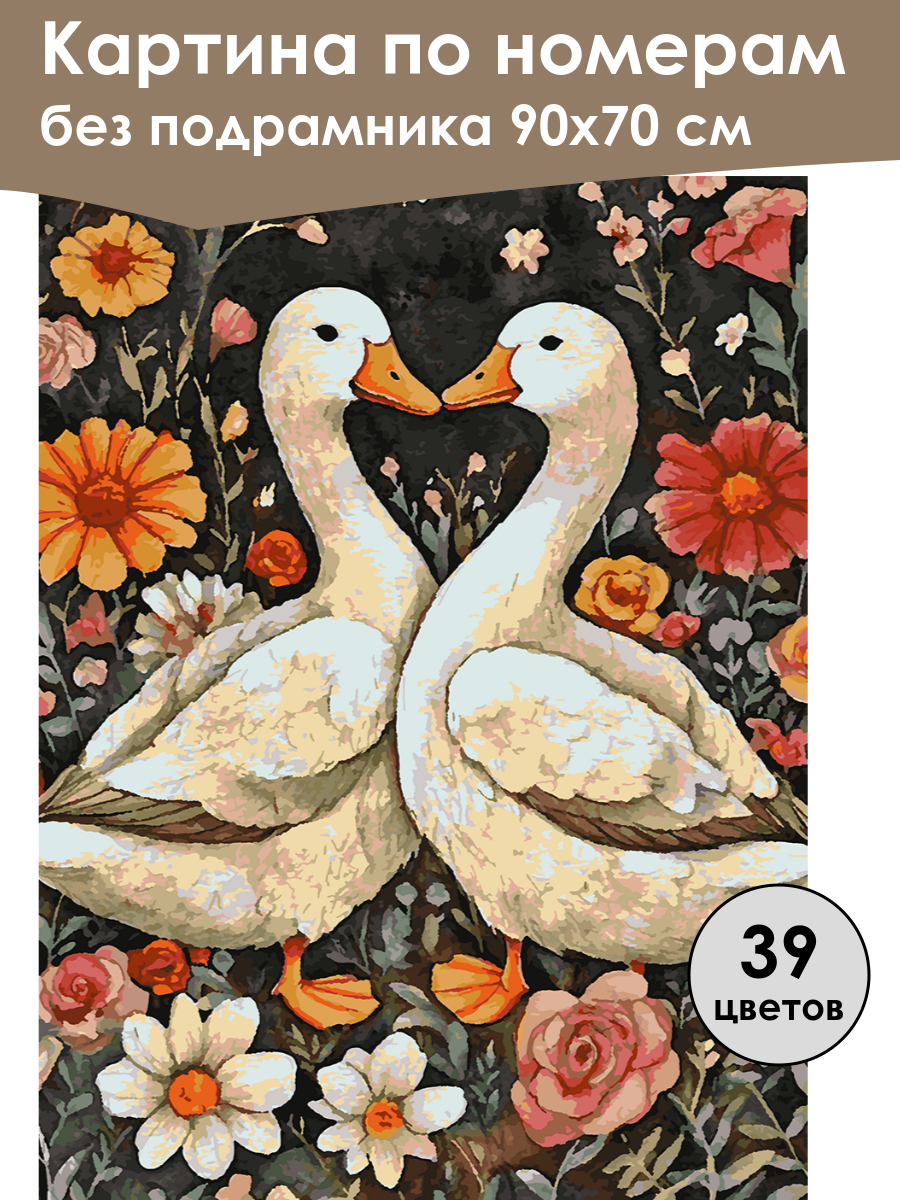 Картина по номерам
без подрамника 90х70 см

39
цветов