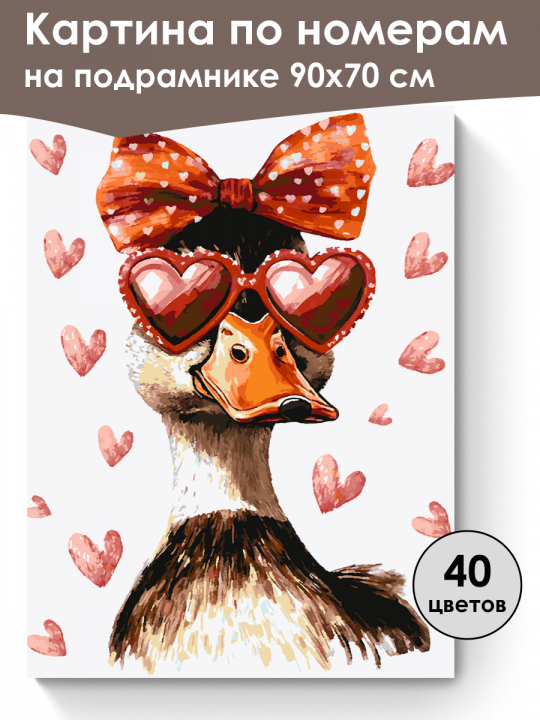 Картина по номерам на подрамнике 90х70 см

40 цветов