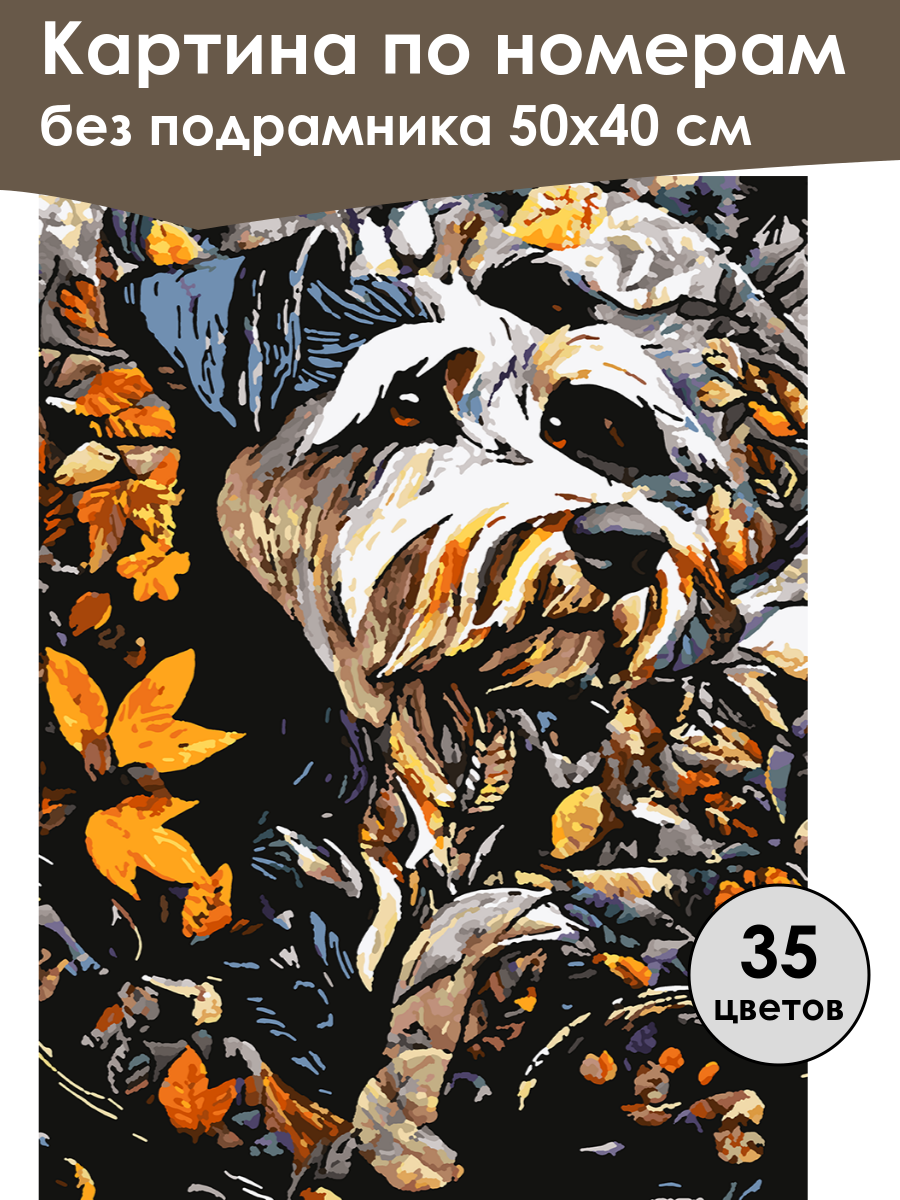 Картина по номерам
без подрамника 50х40 см

35
цветов