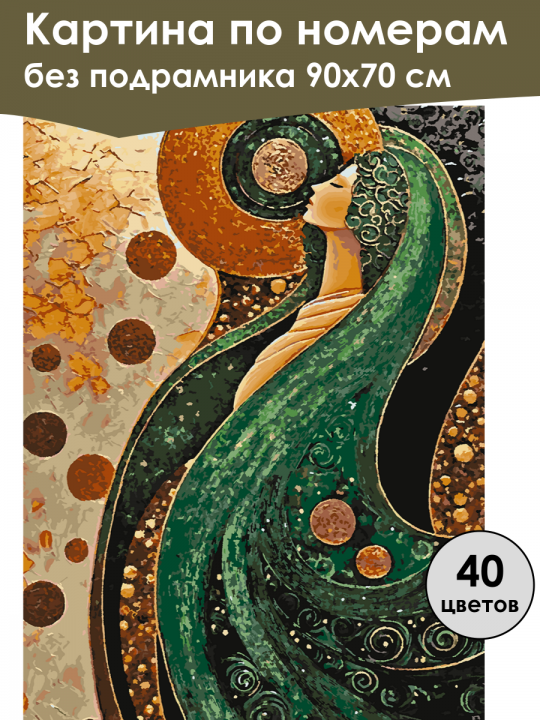 Картина по номерам
без подрамника 90х70 см

40
цветов