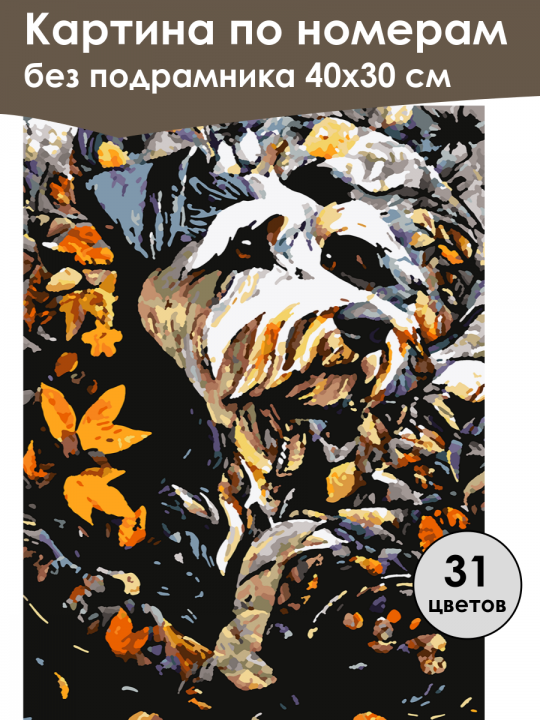 Картина по номерам
без подрамника 40х30 см

31
цветов