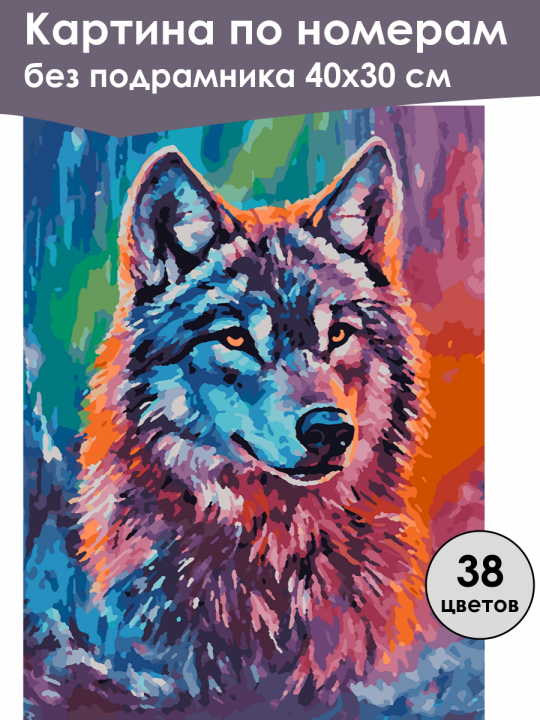 Картина по номерам
без подрамника 40х30 см

38
цветов