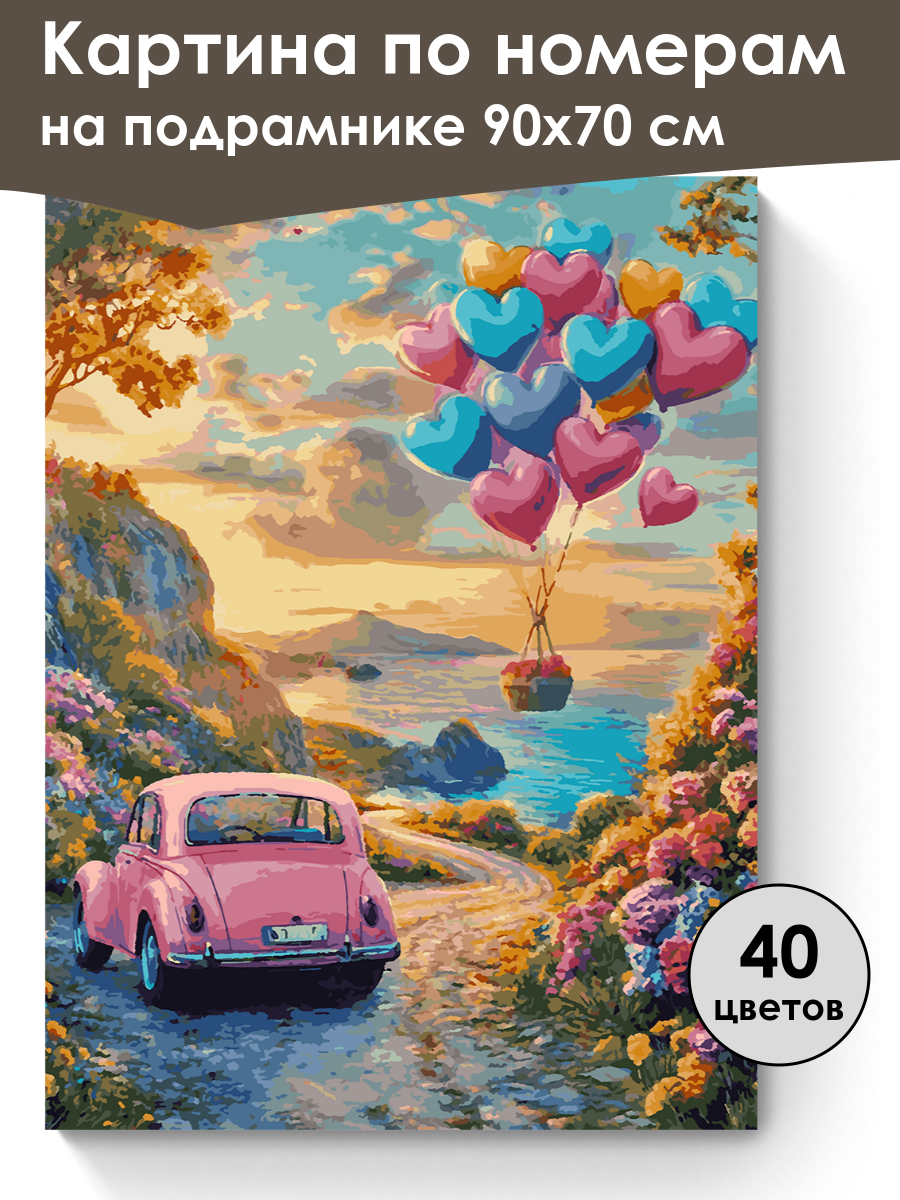 Картина по номерам
на подрамнике 90х70 см

40
цветов