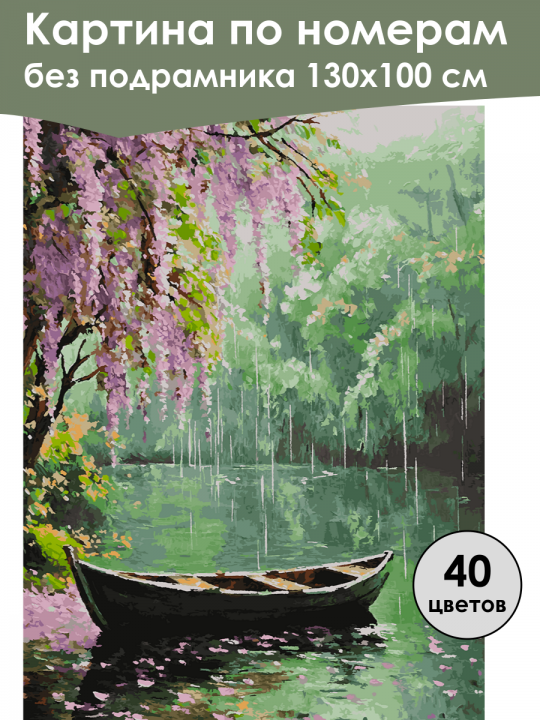 Картина по номерам
без подрамника 130х100 см

40
цветов