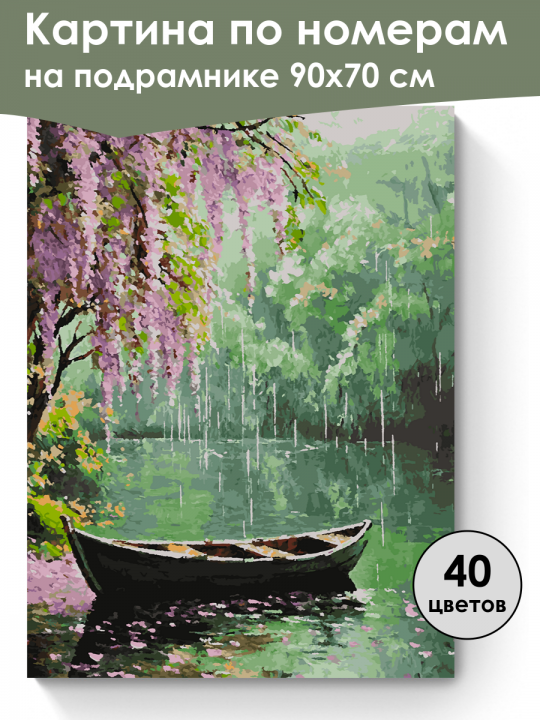 Картина по номерам
на подрамнике 90х70 см

40
цветов