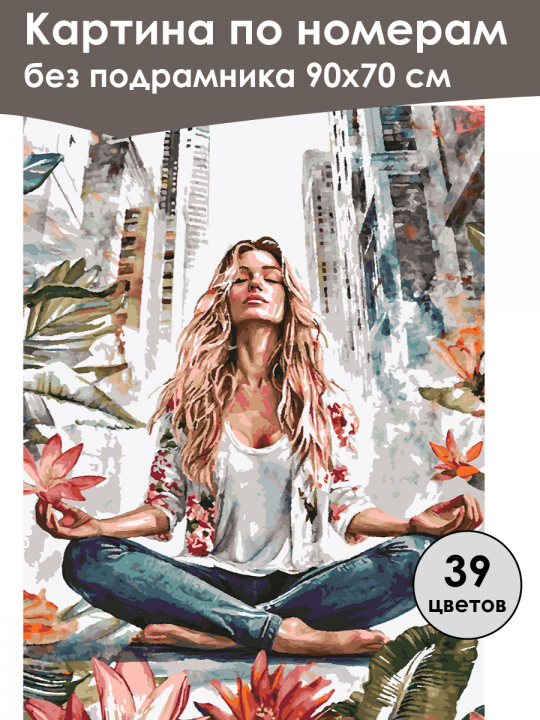 Картина по номерам
без подрамника 90х70 см

39
цветов