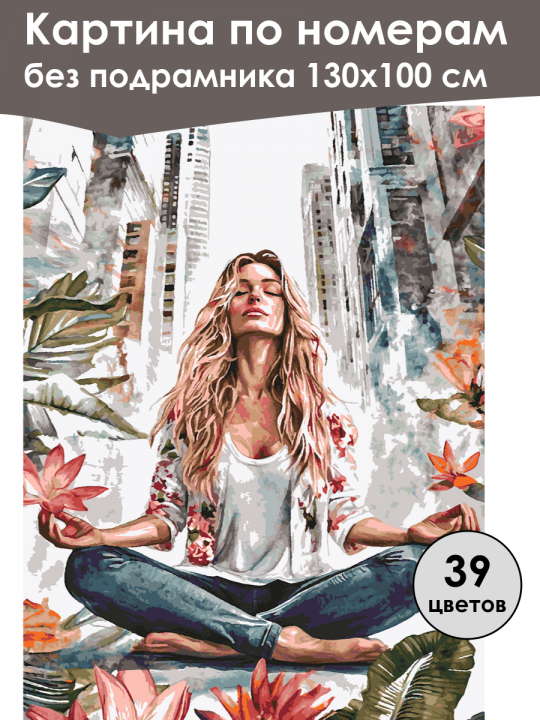 Картина по номерам
без подрамника 130x100 см

39
цветов