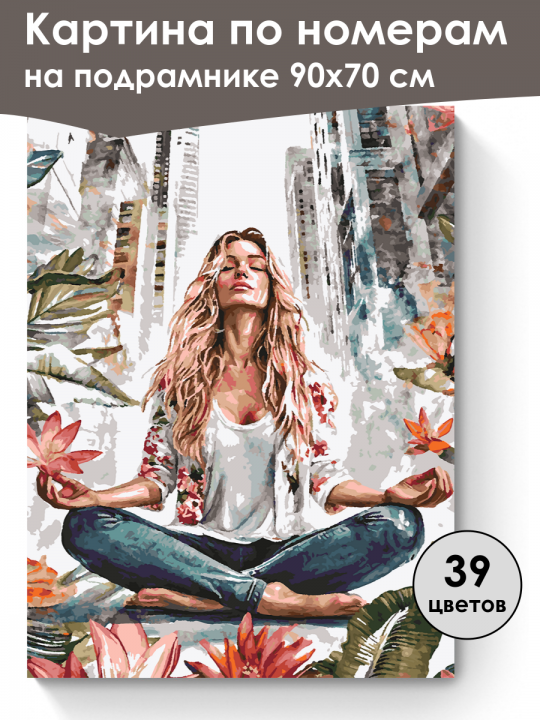 Картина по номерам
на подрамнике 90х70 см

39
цветов