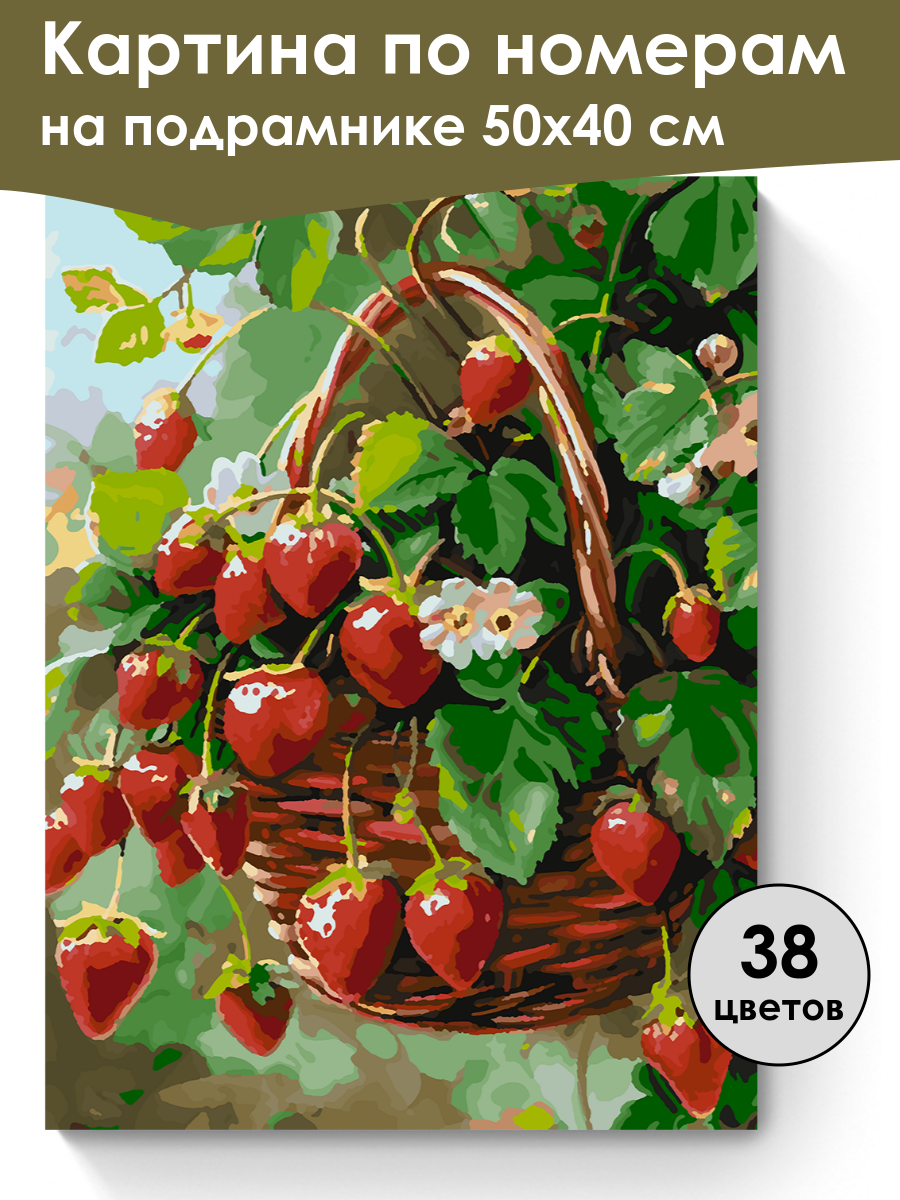 Картина по номерам
на подрамнике 50х40 см

38
цветов