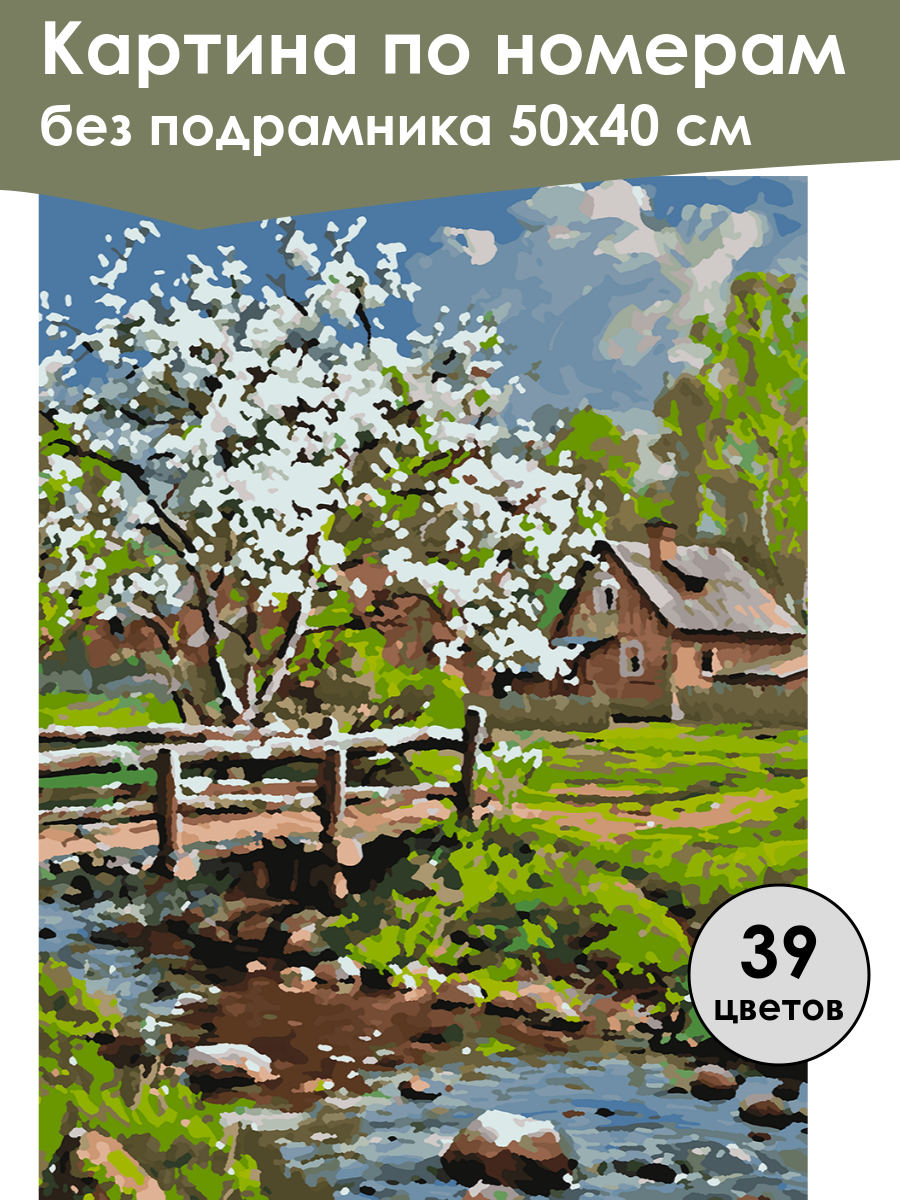 Картина по номерам
без подрамника 50х40 см

39
цветов