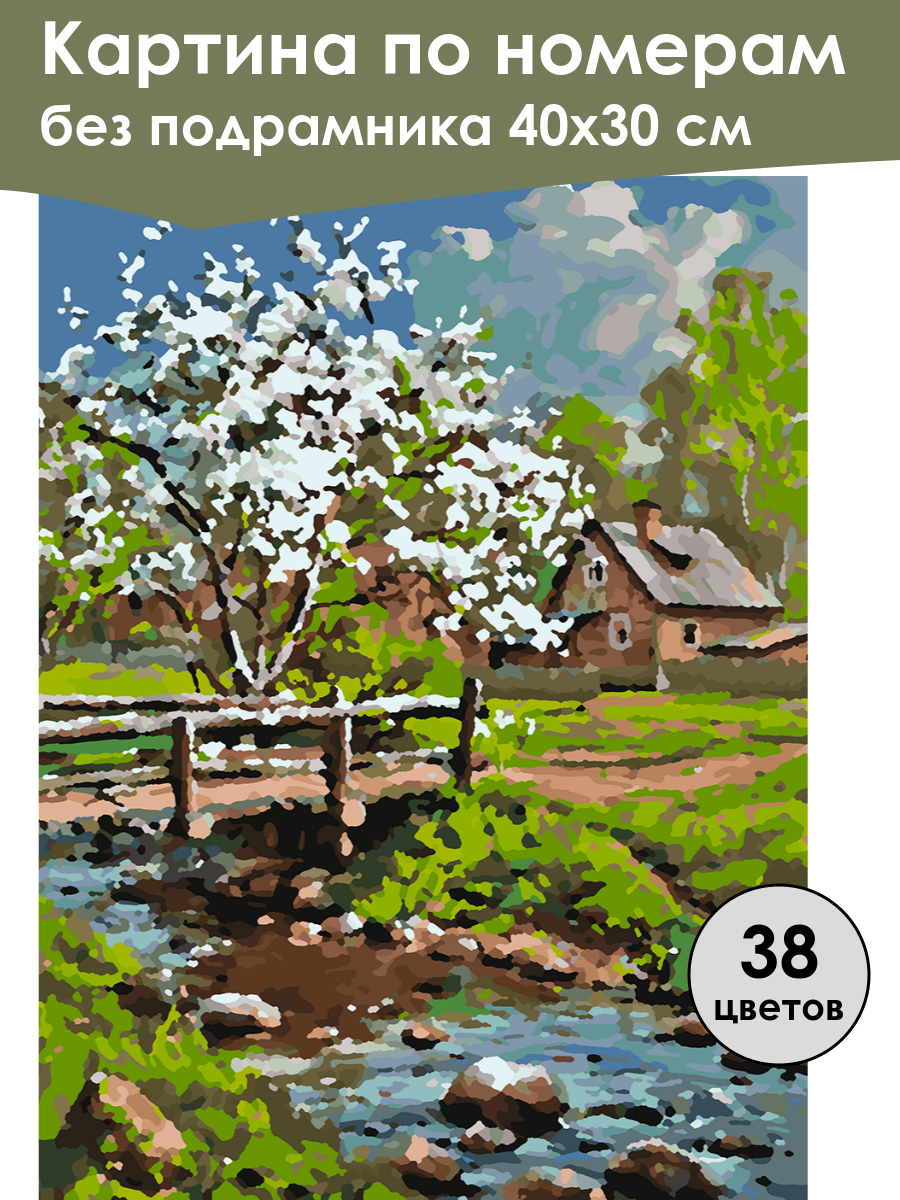 Картина по номерам
без подрамника 40х30 см

38
цветов