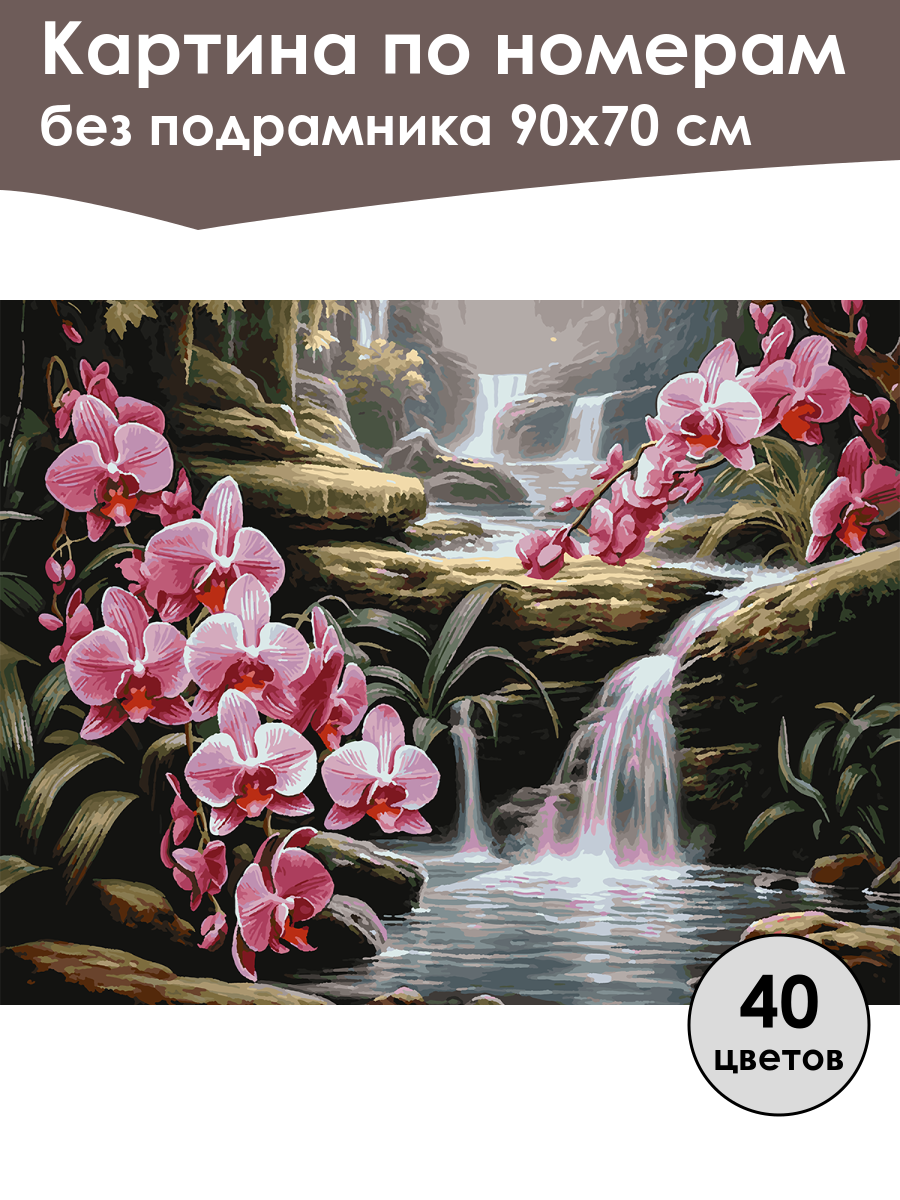 Картина по номерам
без подрамника 90х70 см

40
цветов