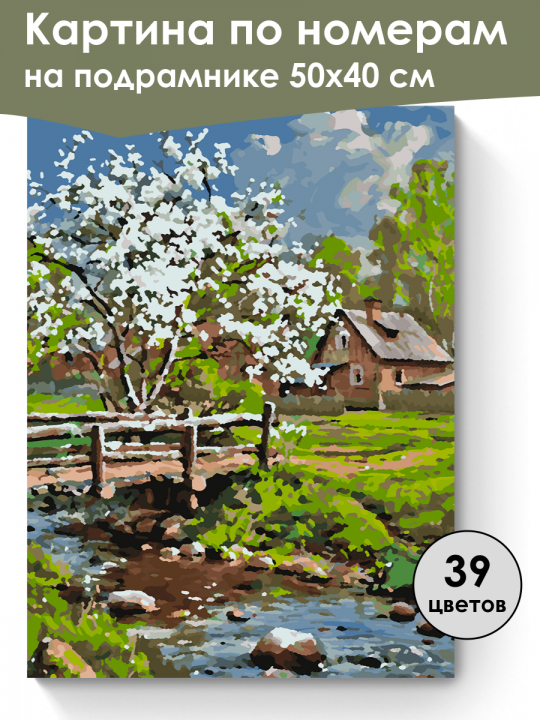 Картина по номерам
на подрамнике 50х40 см

39
цветов