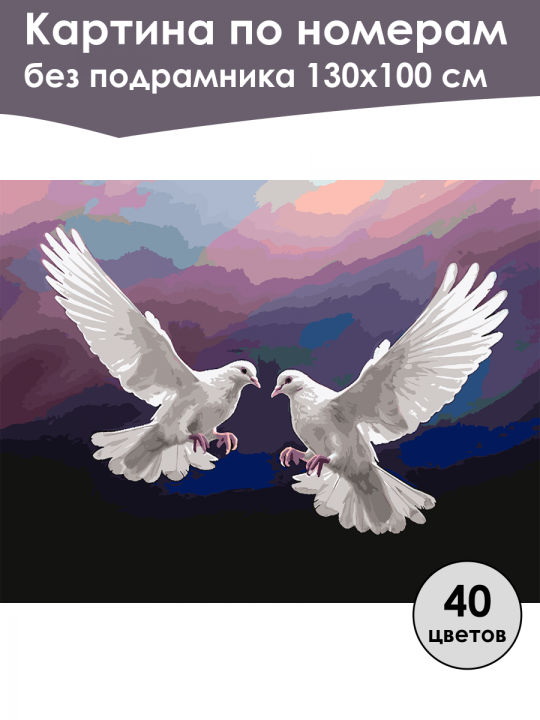 Картина по номерам
без подрамника 130х100 см

40
цветов