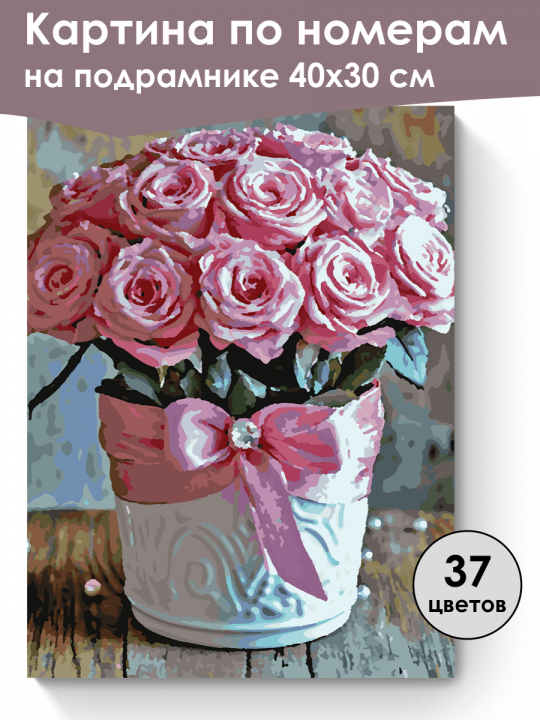 Картина по номерам на подрамнике 40x30 см

37 цветов