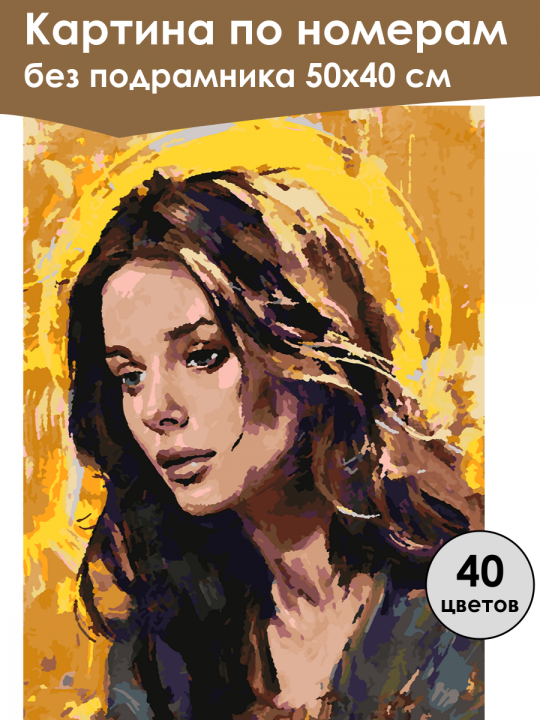 Картина по номерам
без подрамника 50х40 см

40
цветов