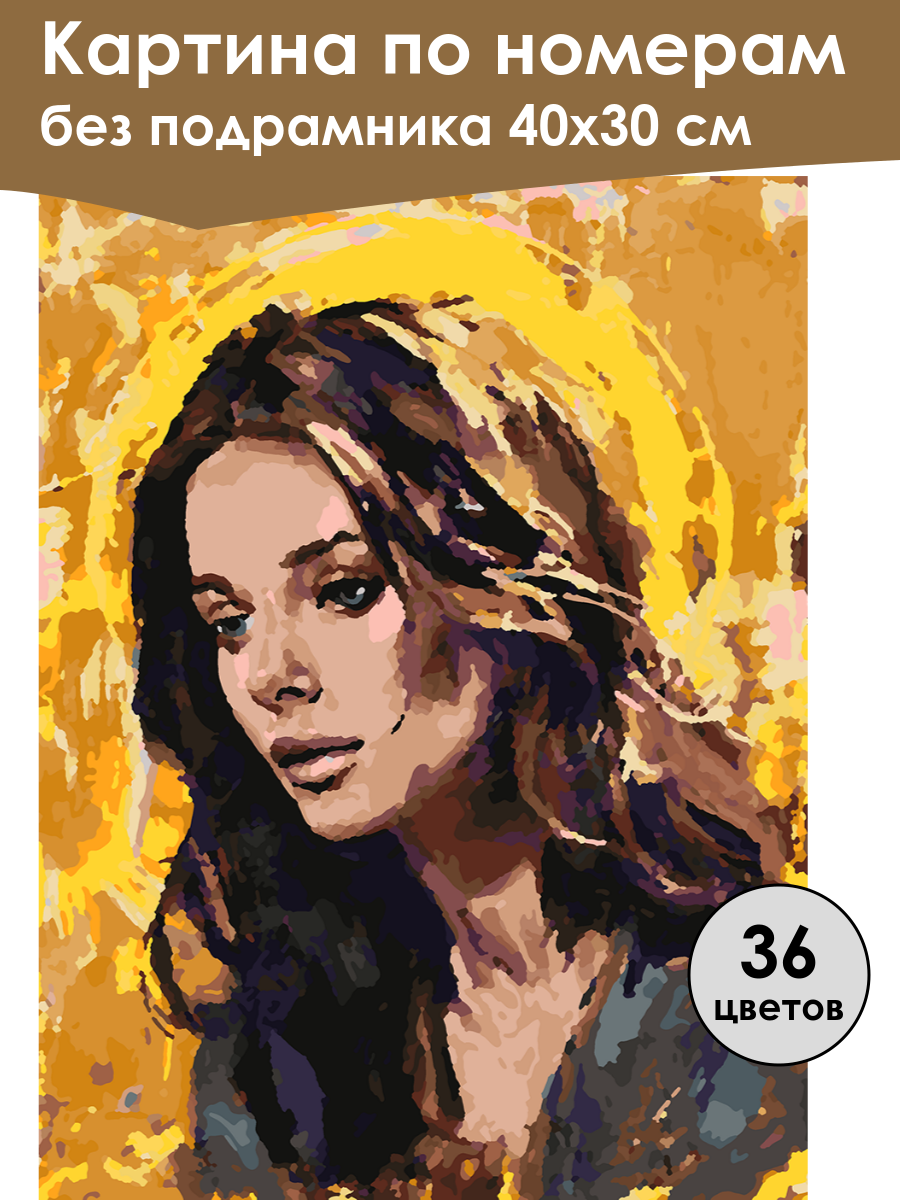 Картина по номерам
без подрамника 40х30 см

36
цветов