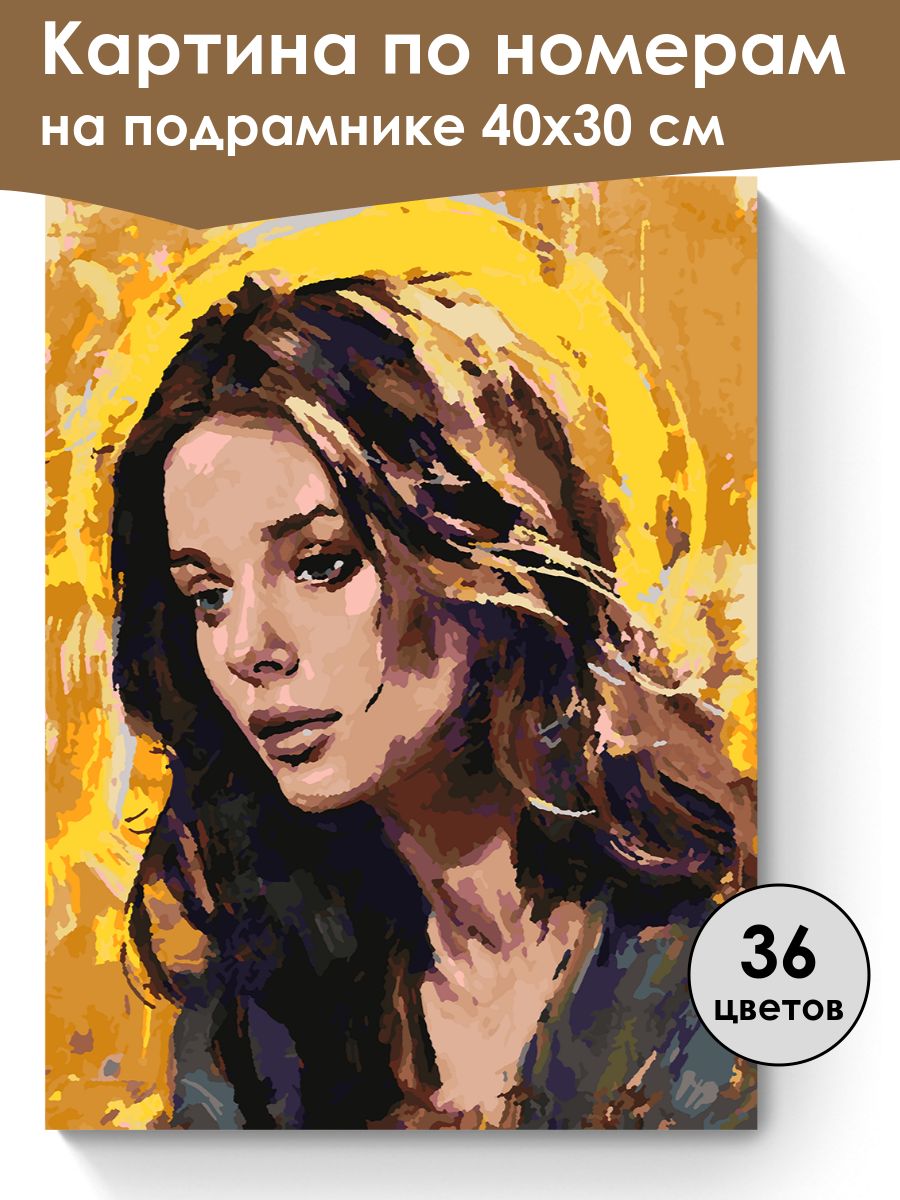 Картина по номерам
на подрамнике 40х30 см

36
цветов