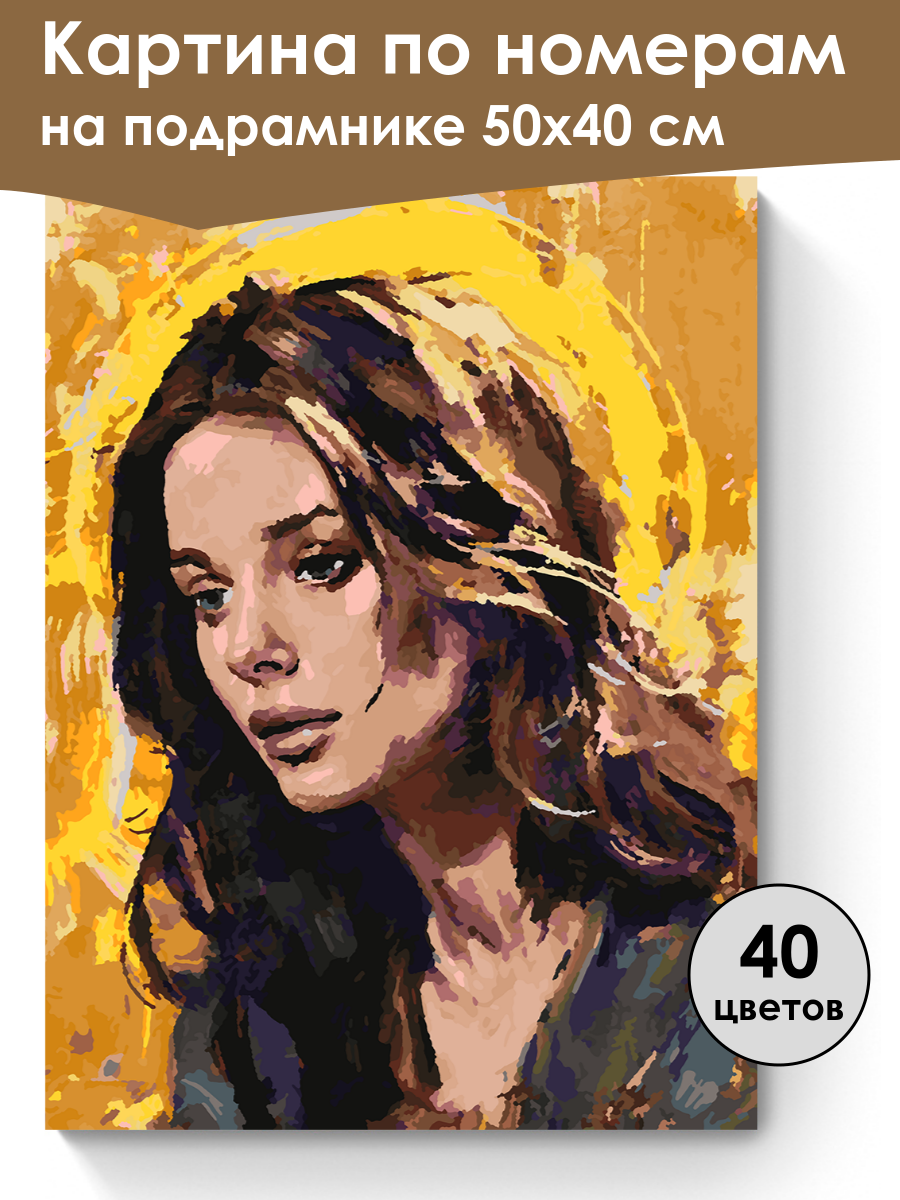 Картина по номерам
на подрамнике 50х40 см

40
цветов