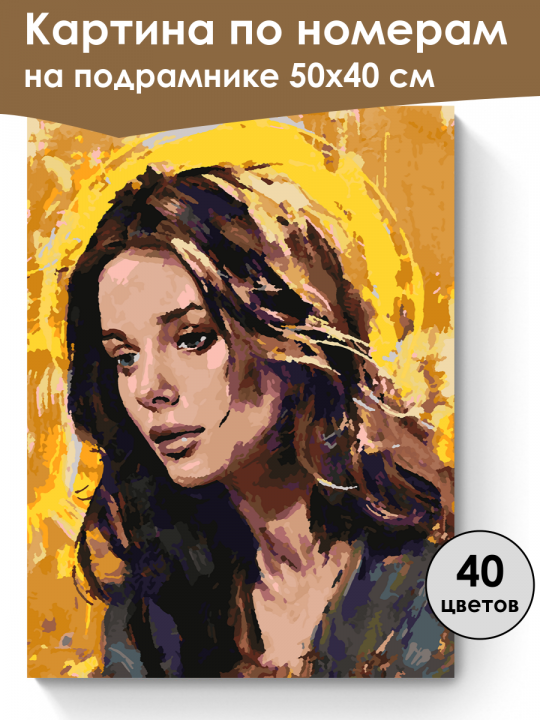 Картина по номерам
на подрамнике 50х40 см

40
цветов