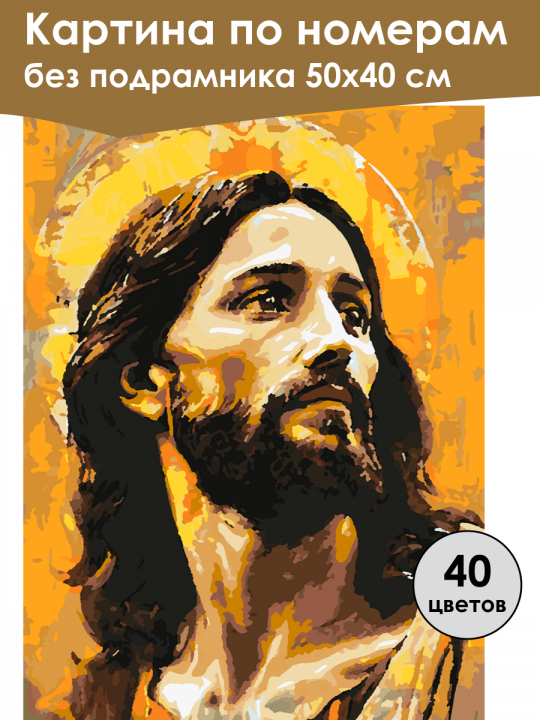 Картина по номерам без подрамника 50х40 см

40 цветов