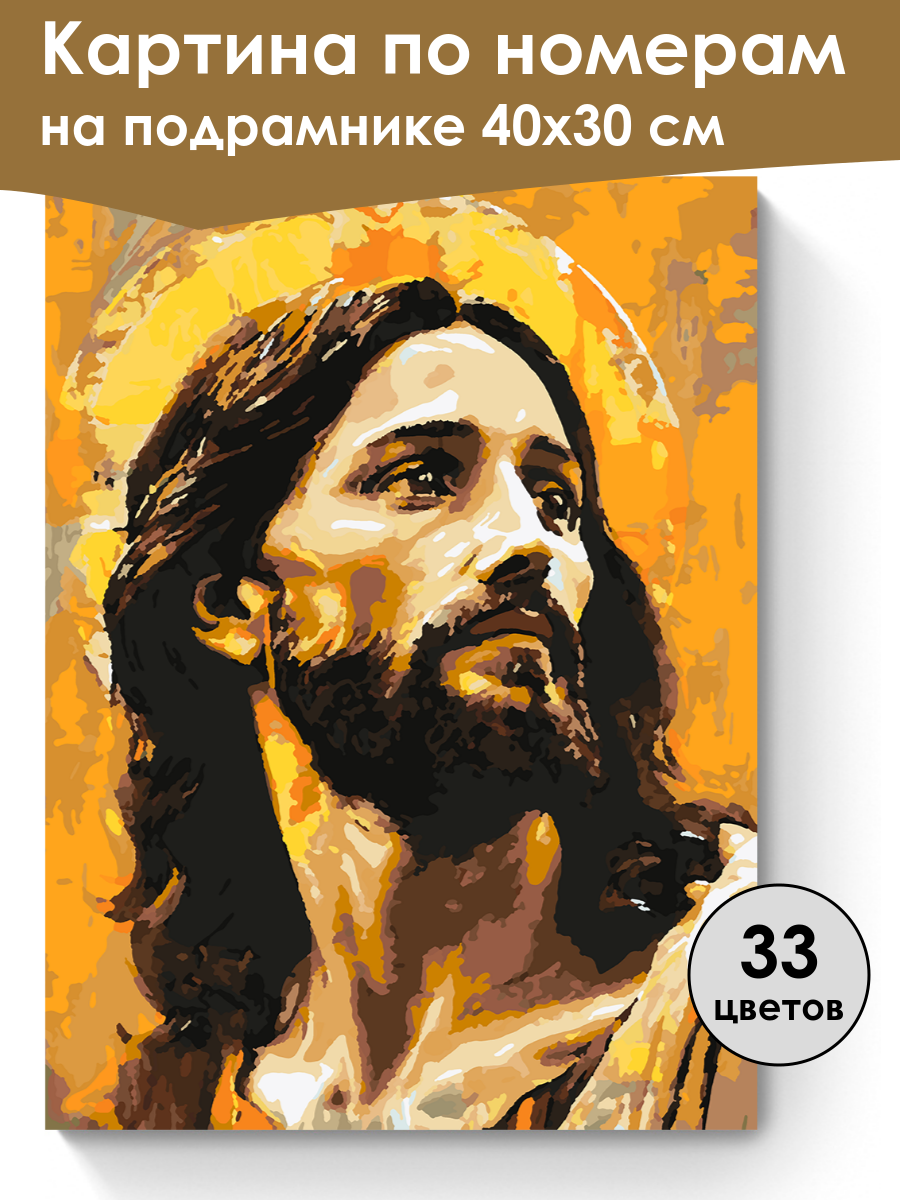 Картина по номерам
на подрамнике 40х30 см

33
цветов