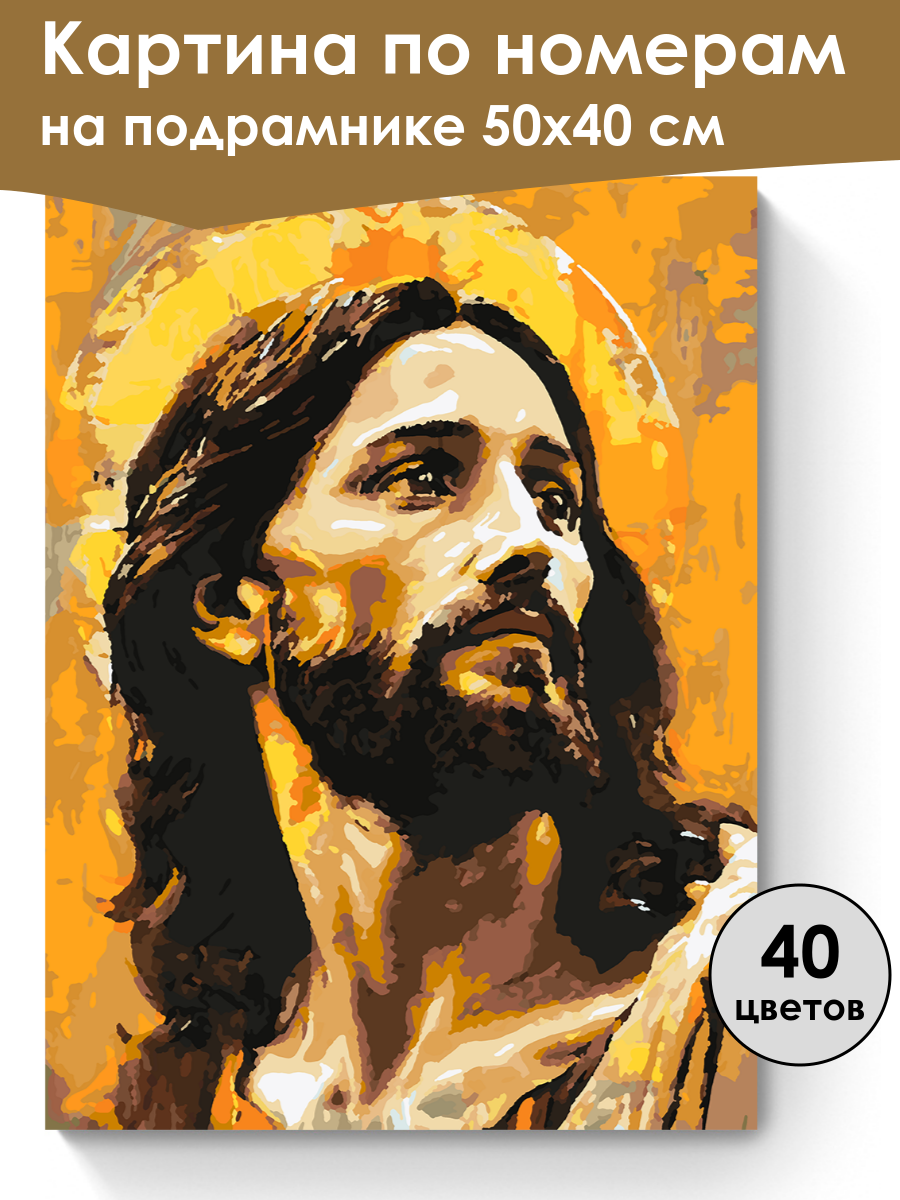 Картина по номерам
на подрамнике 50х40 см

40
цветов