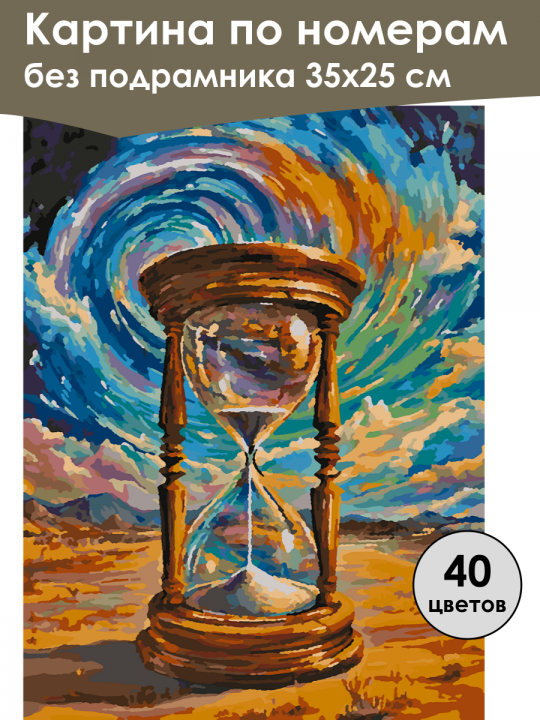 Картина по номерам
без подрамника 35х25 см

40
цветов