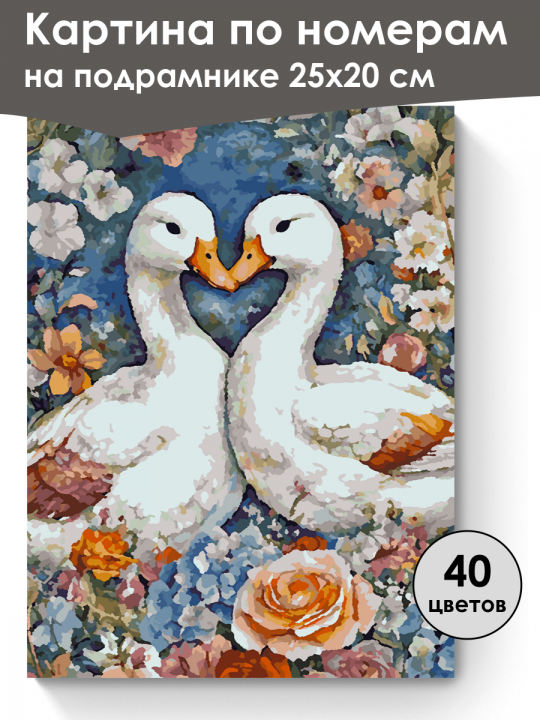 Картина по номерам
на подрамнике 25х20 см

40
цветов