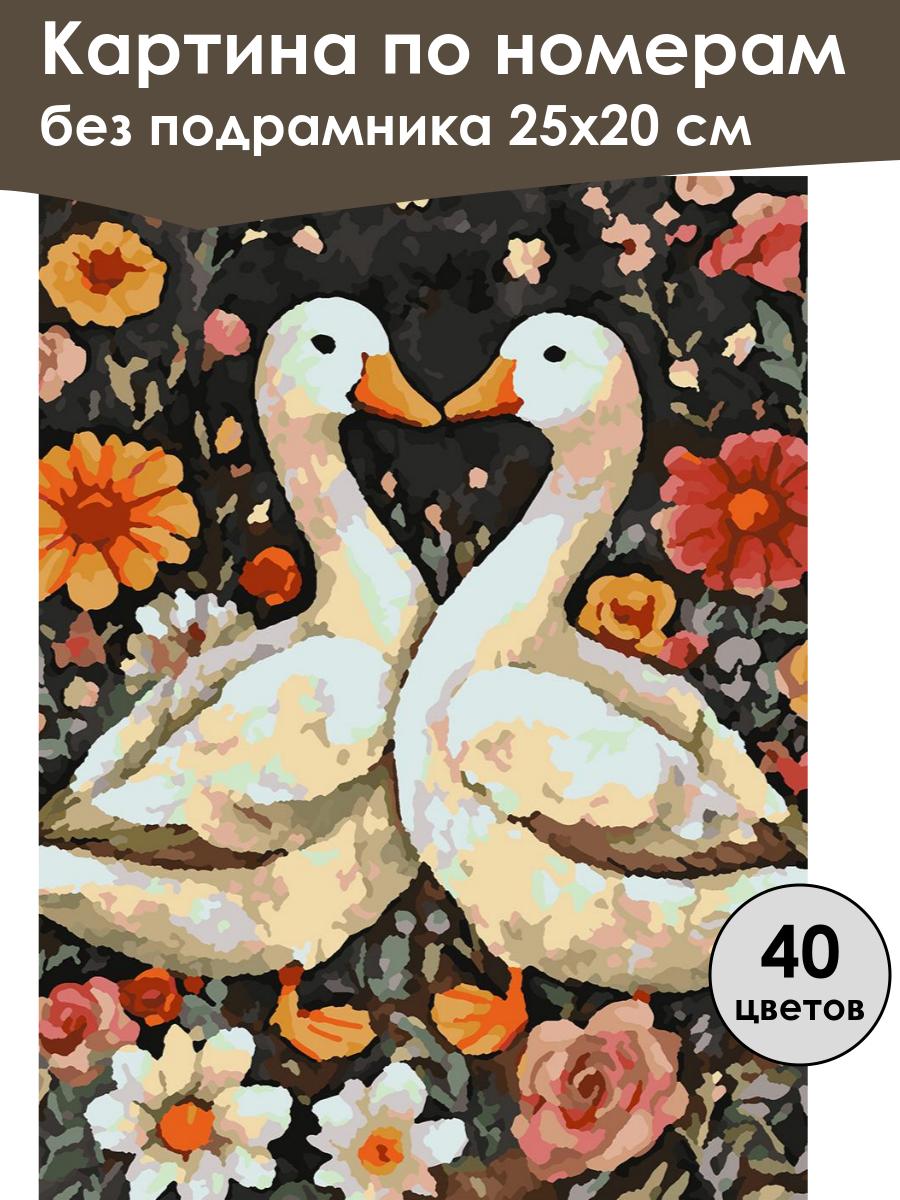 Картина по номерам
без подрамника 25х20 см

40
цветов