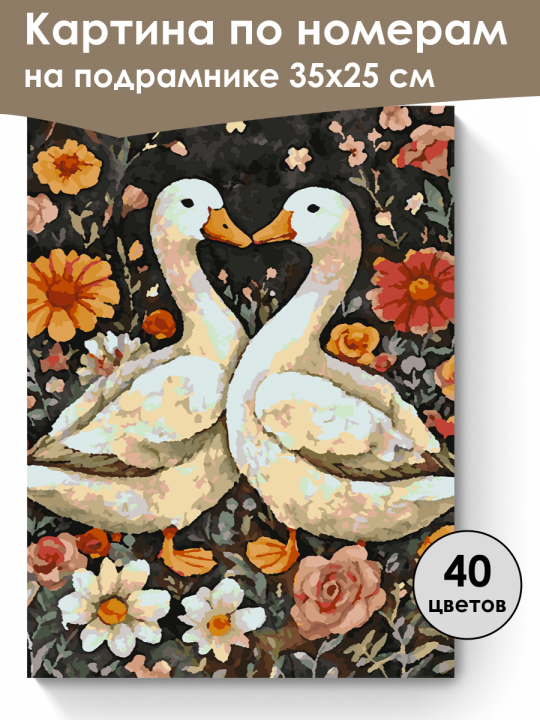 Картина по номерам
на подрамнике 35х25 см

40
цветов